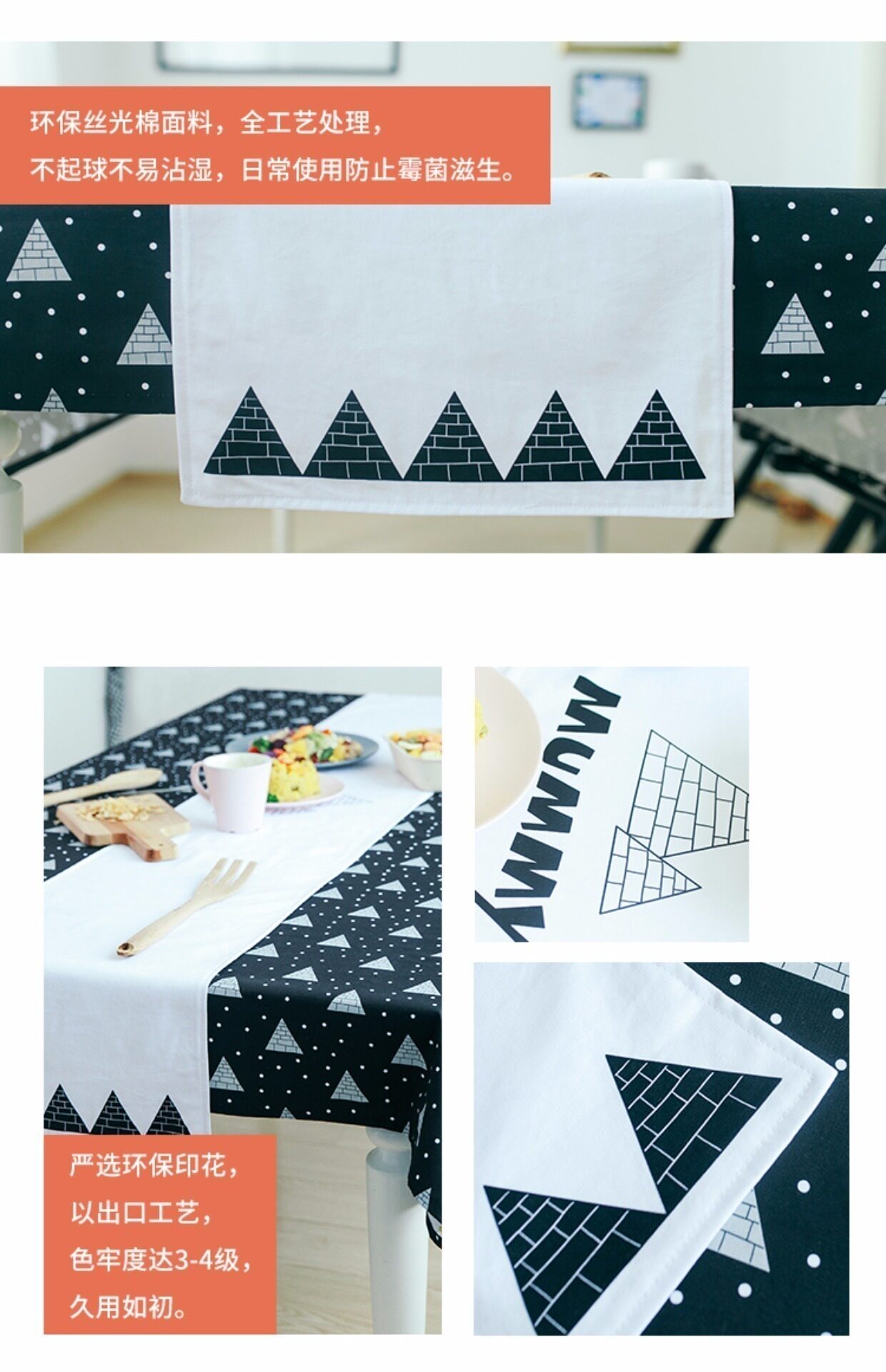 环保丝光棉面料，全工艺处理，
不起球不易沾湿，日常使用防止霉菌滋生。

MUMMY

严选环保印花，
以出口工艺，
色牢度达3-4级，
久用如初。