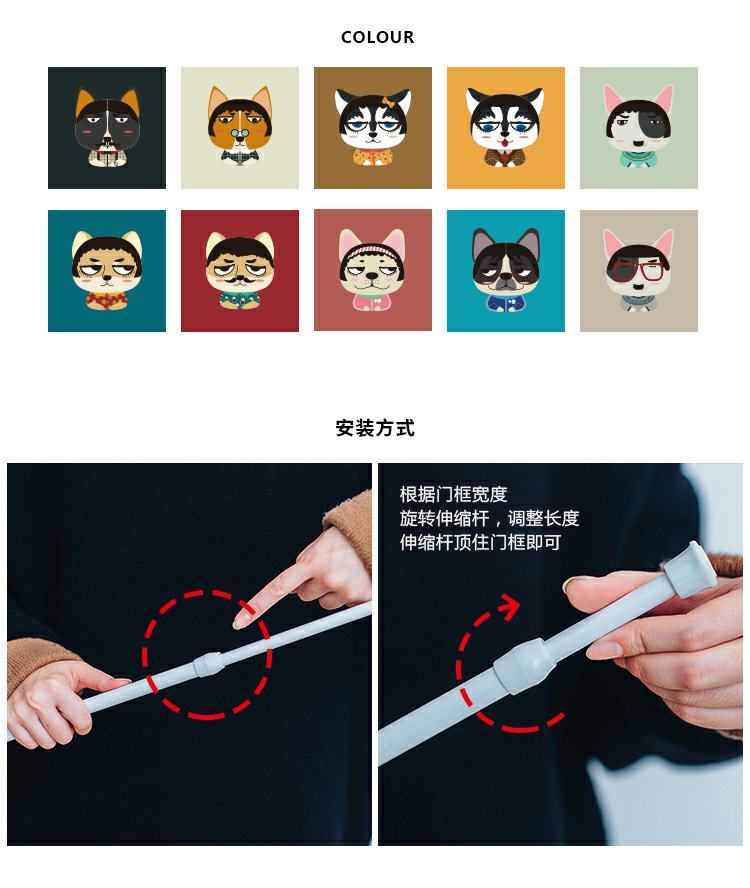 COLOUR

安装方式

根据门框宽度
旋转伸缩杆，调整长度
伸缩杆顶住门框即可