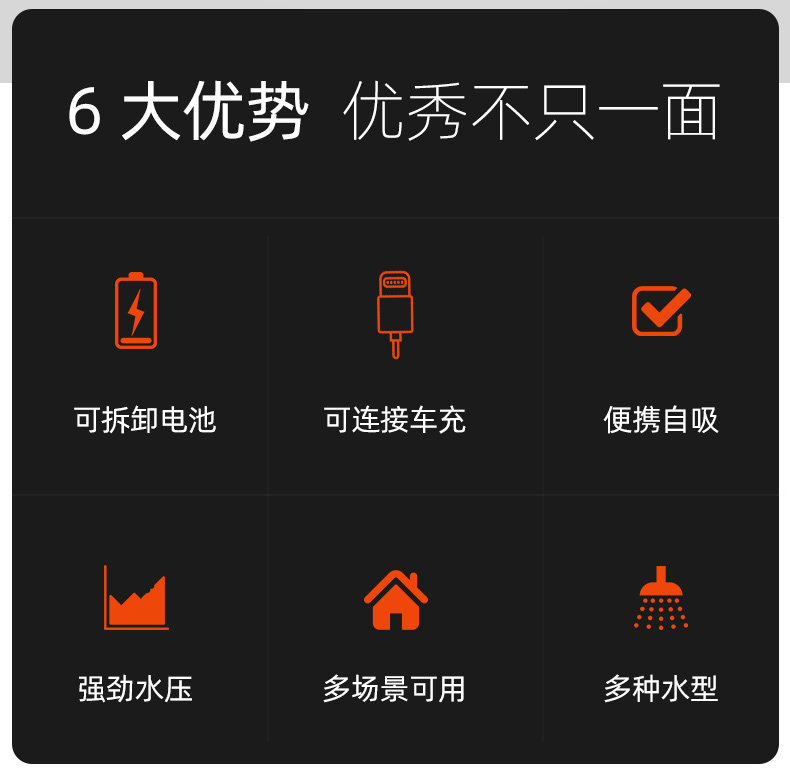 6大优势 优秀不只一面

可拆卸电池

可连接车充

便携自吸

强劲水压

多场景可用

多种水型