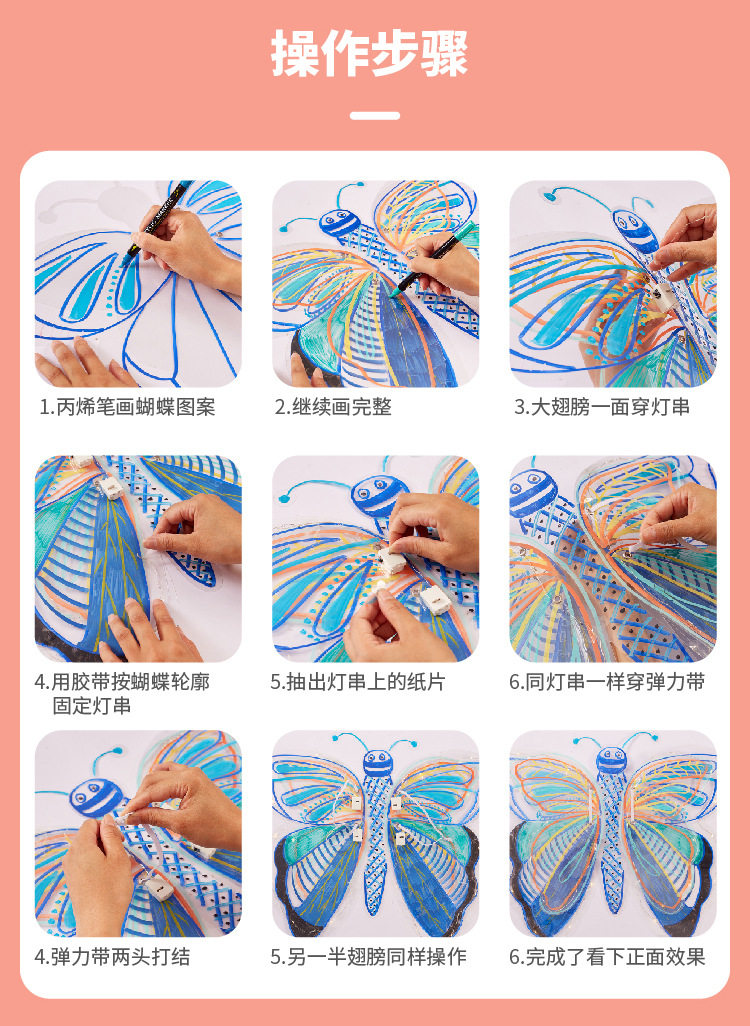 操作步骤

1.丙烯笔画蝴蝶图案

2.继续画完整

3.大翅膀一面穿灯串

4.用胶带按蝴蝶轮廓固定灯串

5.抽出灯串上的纸片

6.同灯串一样穿弹力带

4.弹力带两头打结

5.另一半翅膀同样操作

6.完成了看下正面效果