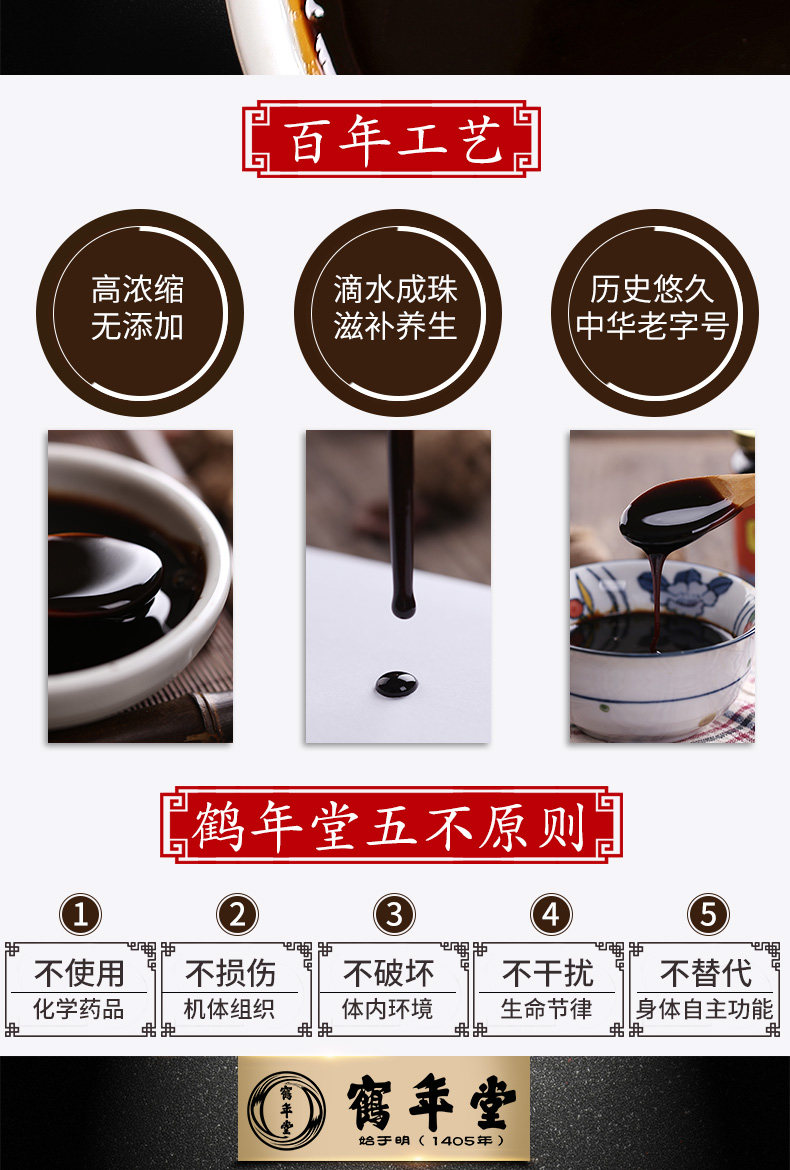 百年工艺

高浓缩
无添加

滴水成珠
滋补养生

历史悠久
中华老字号

鹤年堂五不原则

1
不使用
化学药品

2
不损伤
机体组织

3
不破坏
体内环境

4
不干扰
生命节律

5
不替代
身体自主功能

鶴年堂
鶴年堂
始于明（1405年）