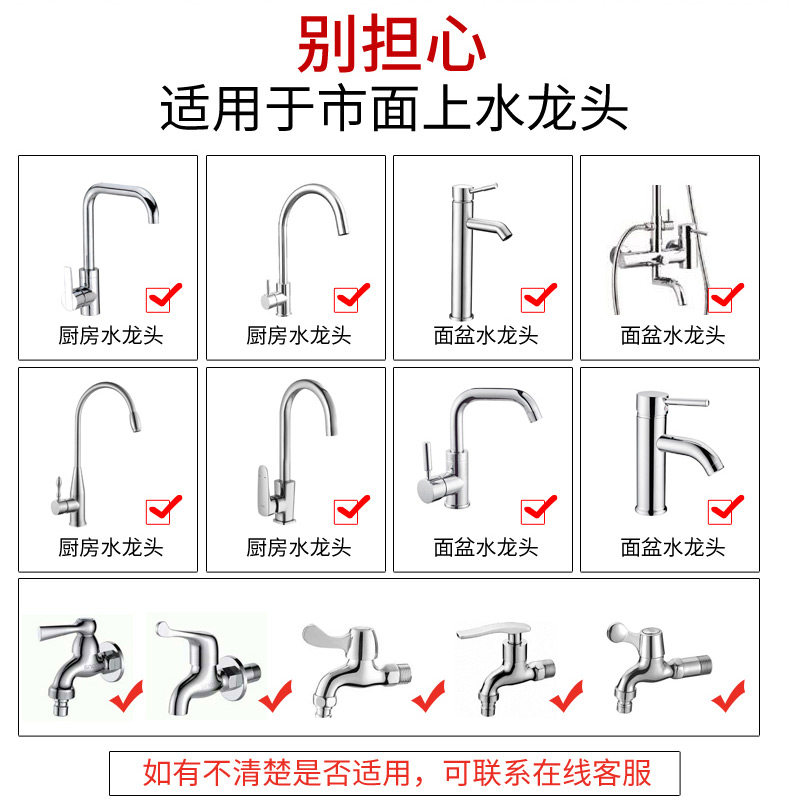 别担心
适用于市面上水龙头

厨房水龙头

厨房水龙头

面盆水龙头

面盆水龙头

厨房水龙头

厨房水龙头

面盆水龙头

面盆水龙头

如有不清楚是否适用，可联系在线客服