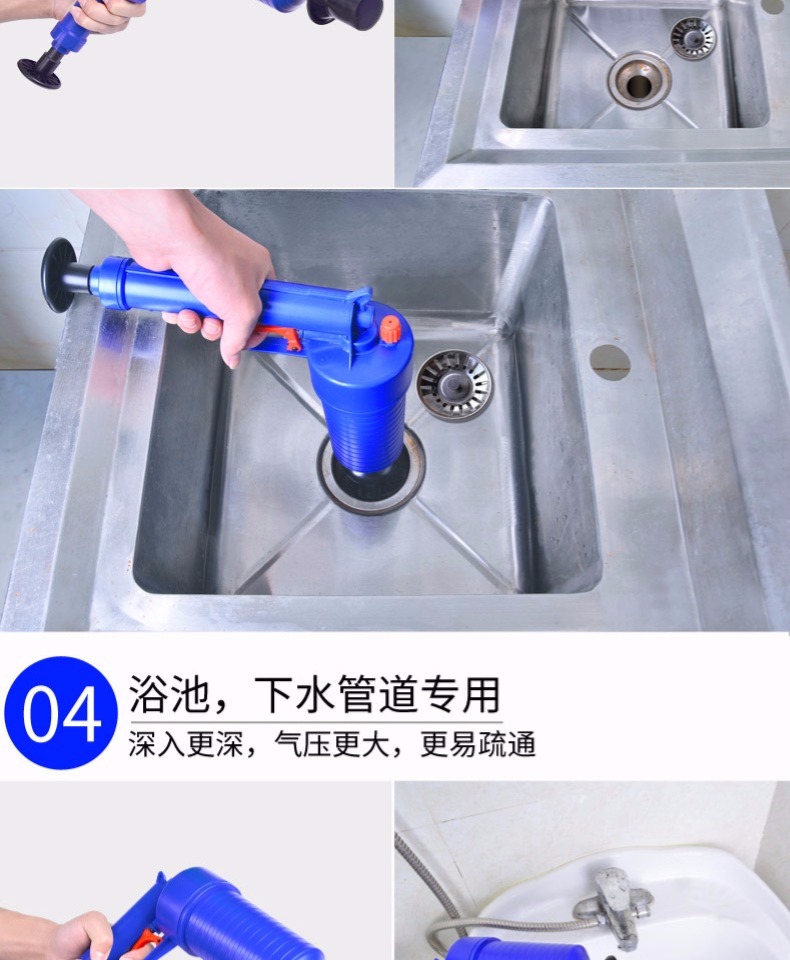 04
浴池，下水管道专用
深入更深，气压更大，更易疏通