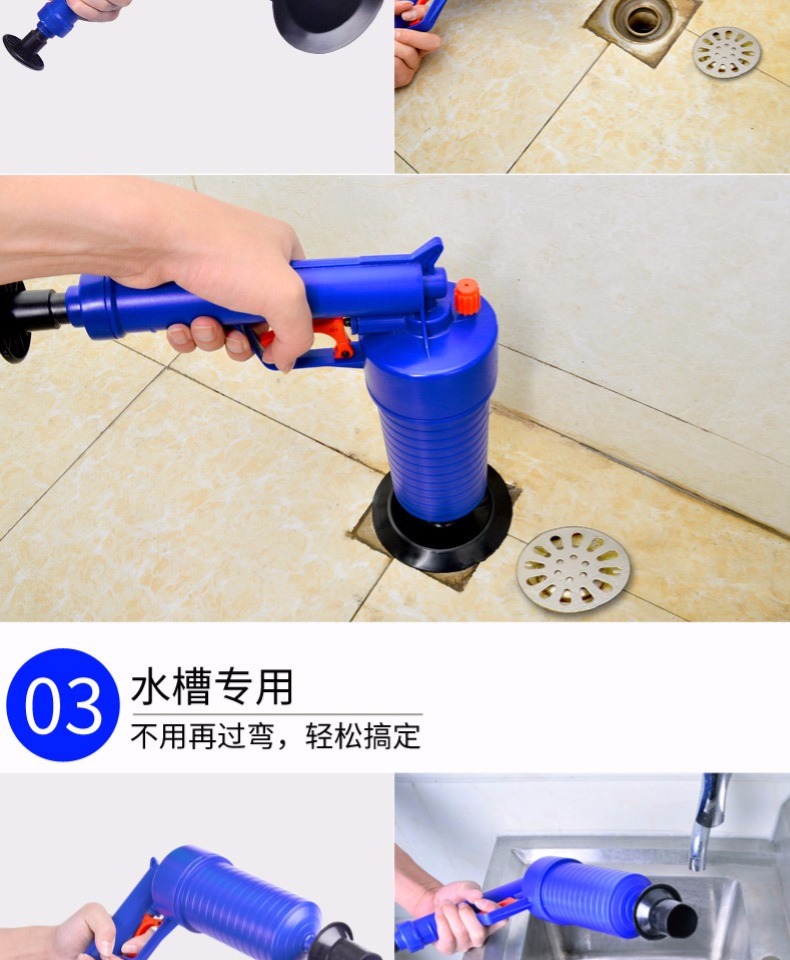 03

水槽专用

不用再过弯，轻松搞定