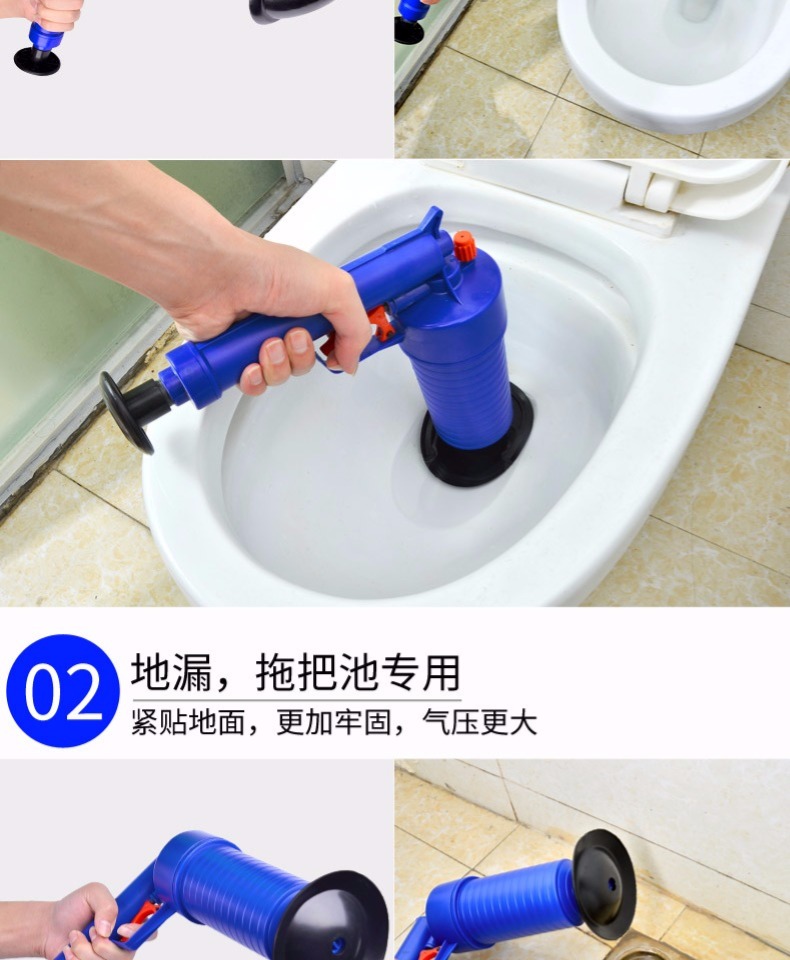 02

地漏，拖把池专用

紧贴地面，更加牢固，气压更大