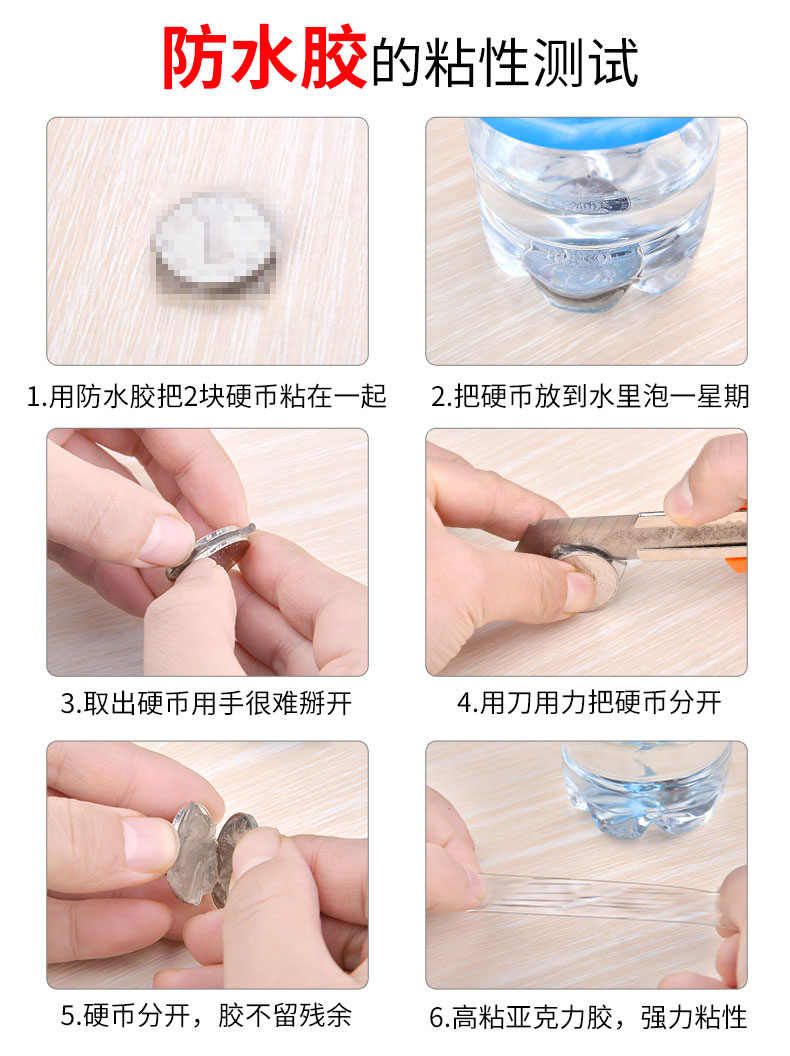 防水胶的粘性测试

1.用防水胶把2块硬币粘在一起

2.把硬币放到水里泡一星期

3.取出硬币用手很难掰开

4.用刀用力把硬币分开

5.硬币分开，胶不留残余

6.高粘亚克力胶，强力粘性