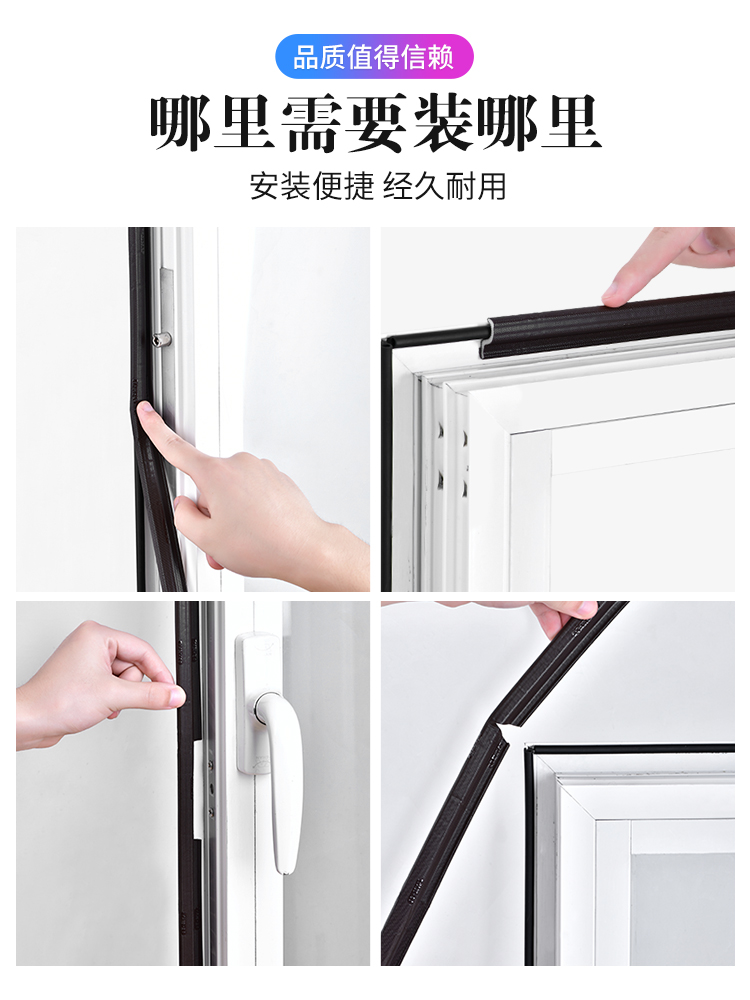 品质值得信赖

哪里需要装哪里

安装便捷 经久耐用