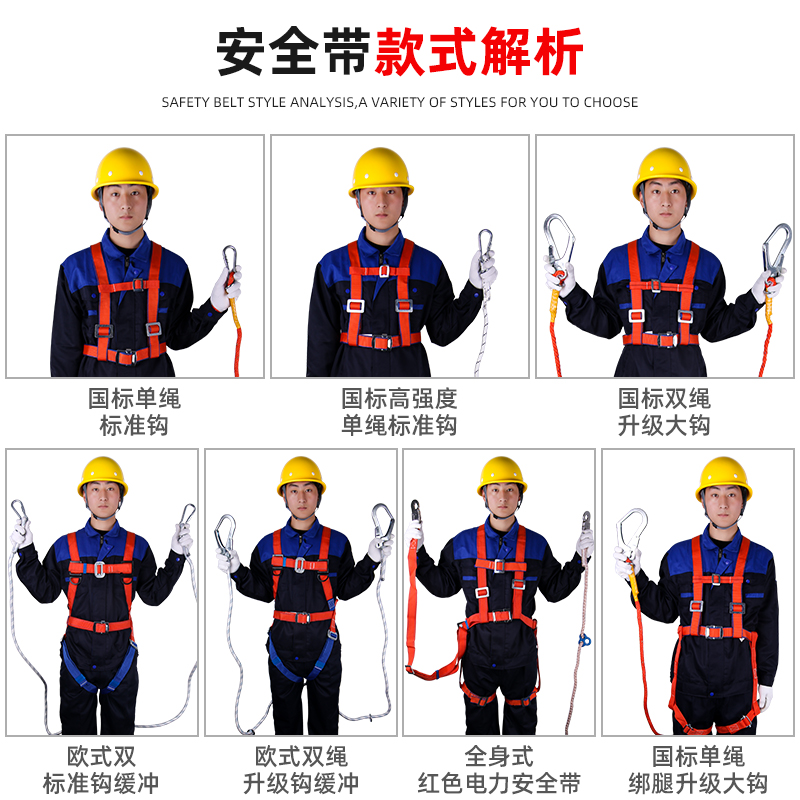 安全带款式解析

SAFETY BELT STYLE ANALYSIS,A VARIETY OF STYLES FOR YOU TO CHOOSE

国标单绳
标准钩

国标高强度
单绳标准钩

国标双绳
升级大钩

欧式双
标准钩缓冲

欧式双绳
升级钩缓冲

全身式
红色电力安全带

国标单绳
绑腿升级大钩