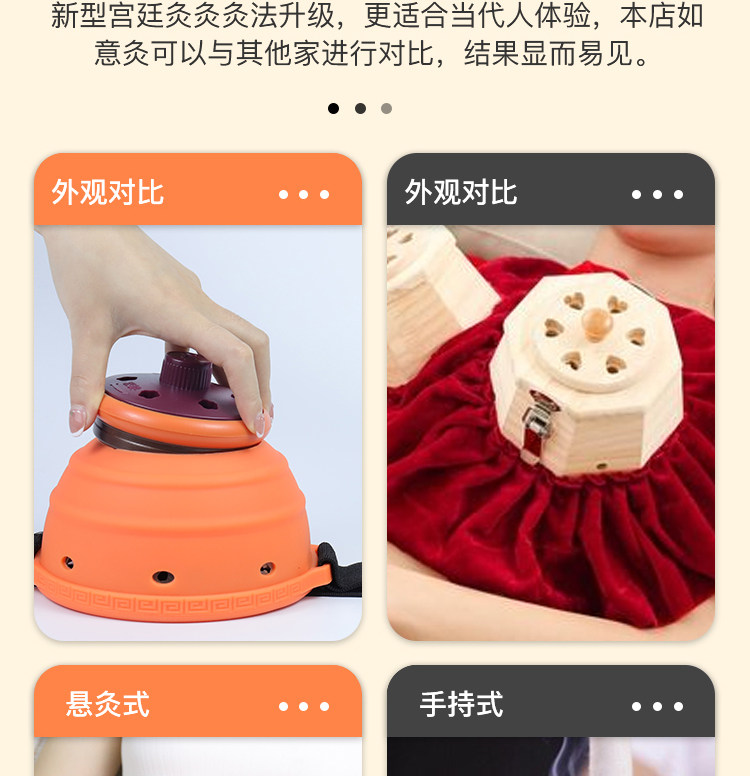 新型宫廷灸灸灸法升级，更适合当代人体验，本店如意灸可以与其他家进行对比，结果显而易见。

外观对比

外观对比

悬灸式

手持式