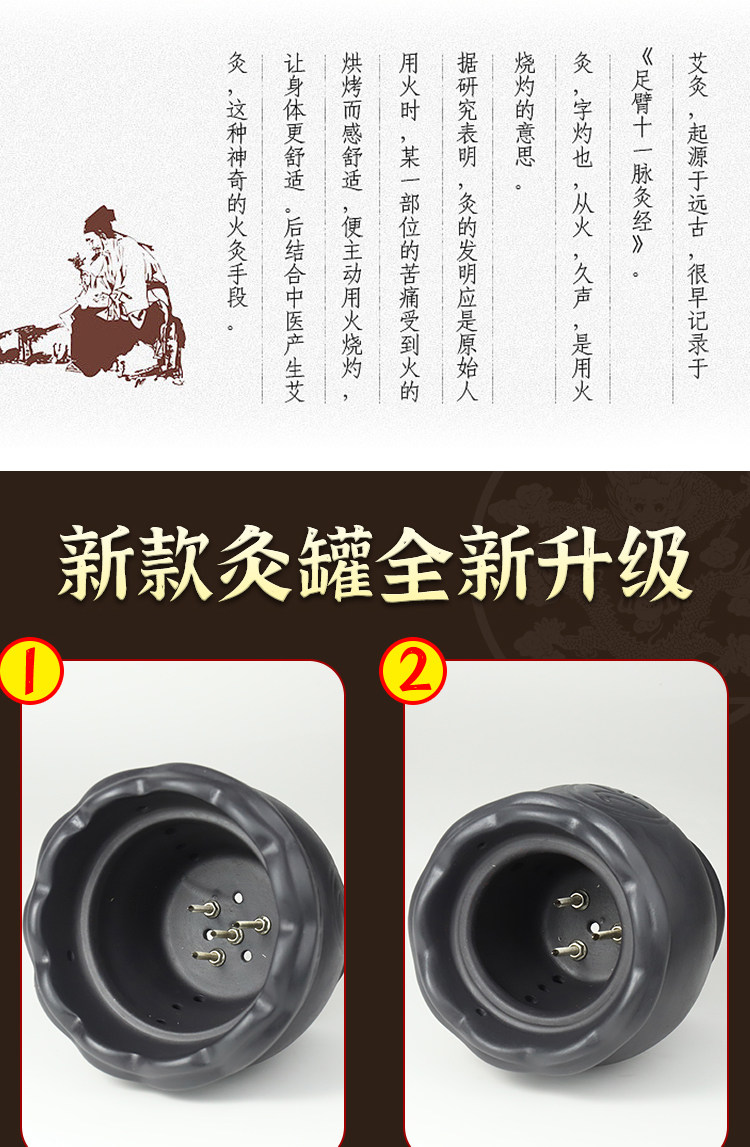 艾灸，起源于远古，很早记录于《足臂十一脉灸经》。

灸，字灼也，从火，久声，是用火烧灼的意思。

据研究表明，灸的发明应是原始人用火时，某一部位的苦痛受到火的烘烤而感舒适，便主动用火烧灼，让身体更舒适。后结合中医产生艾灸，这种神奇的火灸手段。

新款灸罐全新升级

1

2