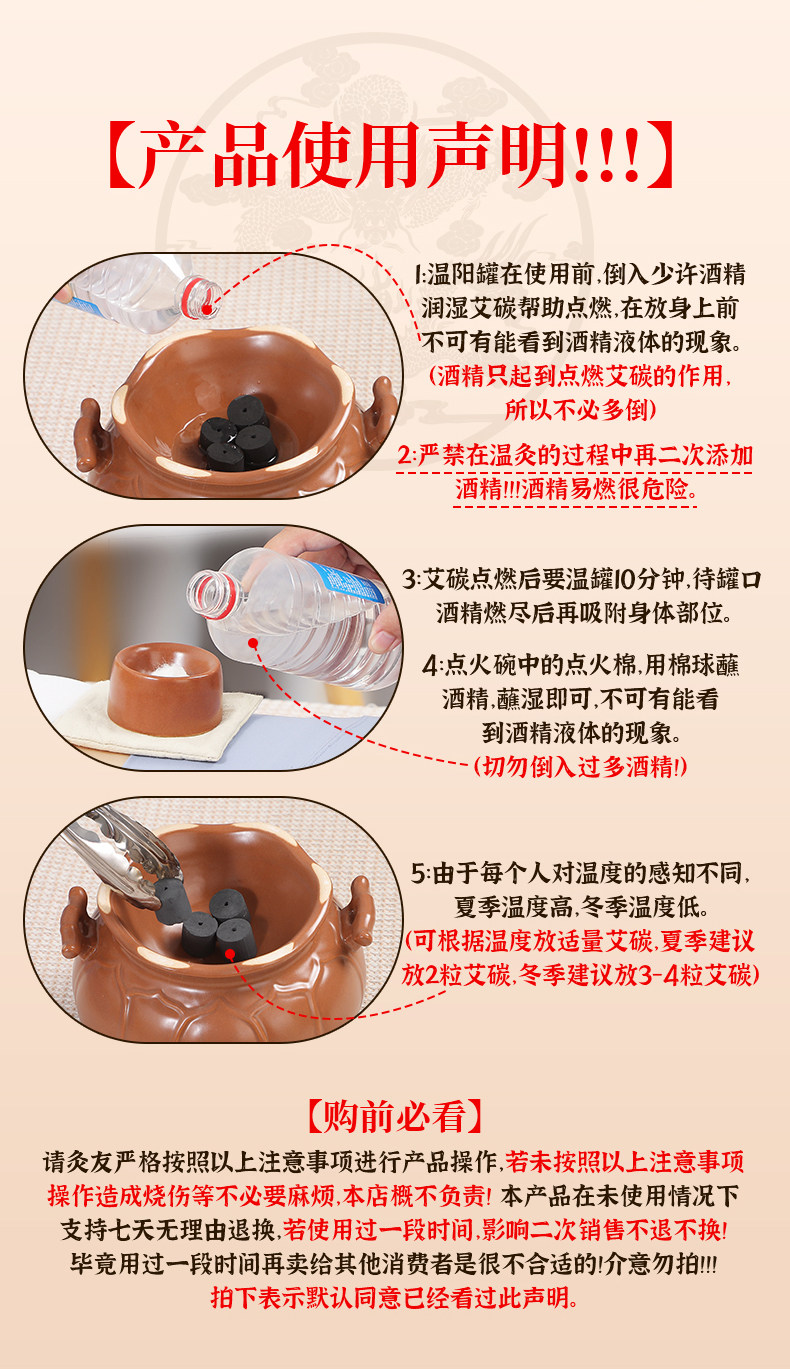 【产品使用声明!!!】

1:温阳罐在使用前,倒入少许酒精润湿艾碳帮助点燃,在放身上前不可有能看到酒精液体的现象。
(酒精只起到点燃艾碳的作用,所以不必多倒)

2:严禁在温灸的过程中再二次添加酒精!!!酒精易燃很危险。

3:艾碳点燃后要温罐10分钟,待罐口酒精燃尽后再吸附身体部位。

4:点火碗中的点火棉,用棉球蘸酒精,蘸湿即可,不可有能看到酒精液体的现象。
(切勿倒入过多酒精!)

5:由于每个人对温度的感知不同,夏季温度高,冬季温度低。
(可根据温度放适量艾碳,夏季建议放2粒艾碳,冬季建议放3-4粒艾碳)

【购前必看】
请灸友严格按照以上注意事项进行产品操作,若未按照以上注意事项操作造成烧伤等不必要麻烦,本店概不负责! 本产品在未使用情况下支持七天无理由退换,若使用过一段时间,影响二次销售不退不换!毕竟用过一段时间再卖给其他消费者是很不合适的!介意勿拍!!!
拍下表示默认同意已经看过此声明。