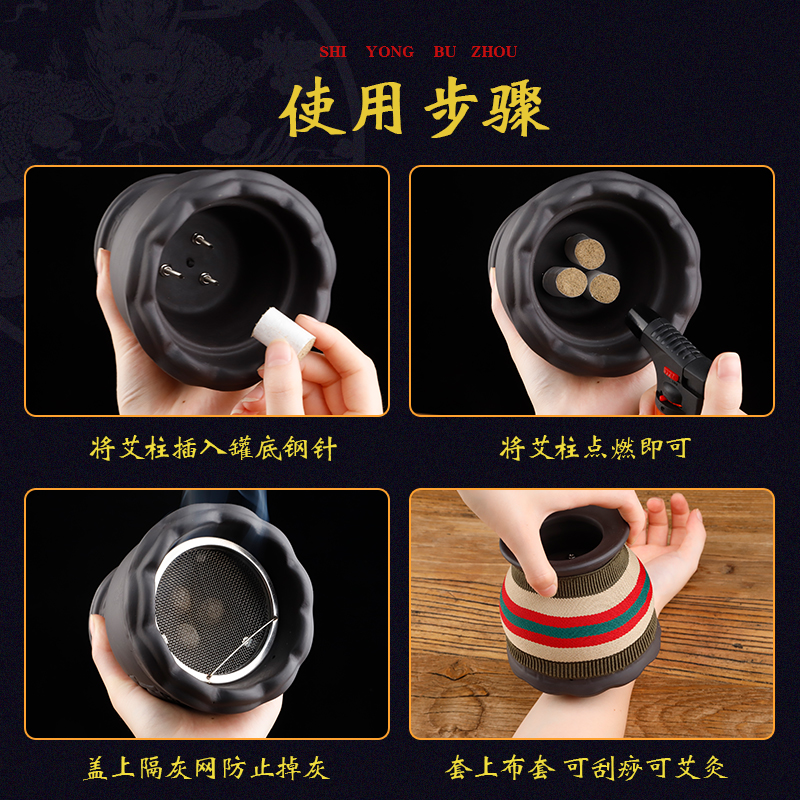 SHI YONG BU ZHOU

使用步骤

将艾柱插入罐底钢针

将艾柱点燃即可

盖上隔灰网防止掉灰

套上布套 可刮痧可艾灸