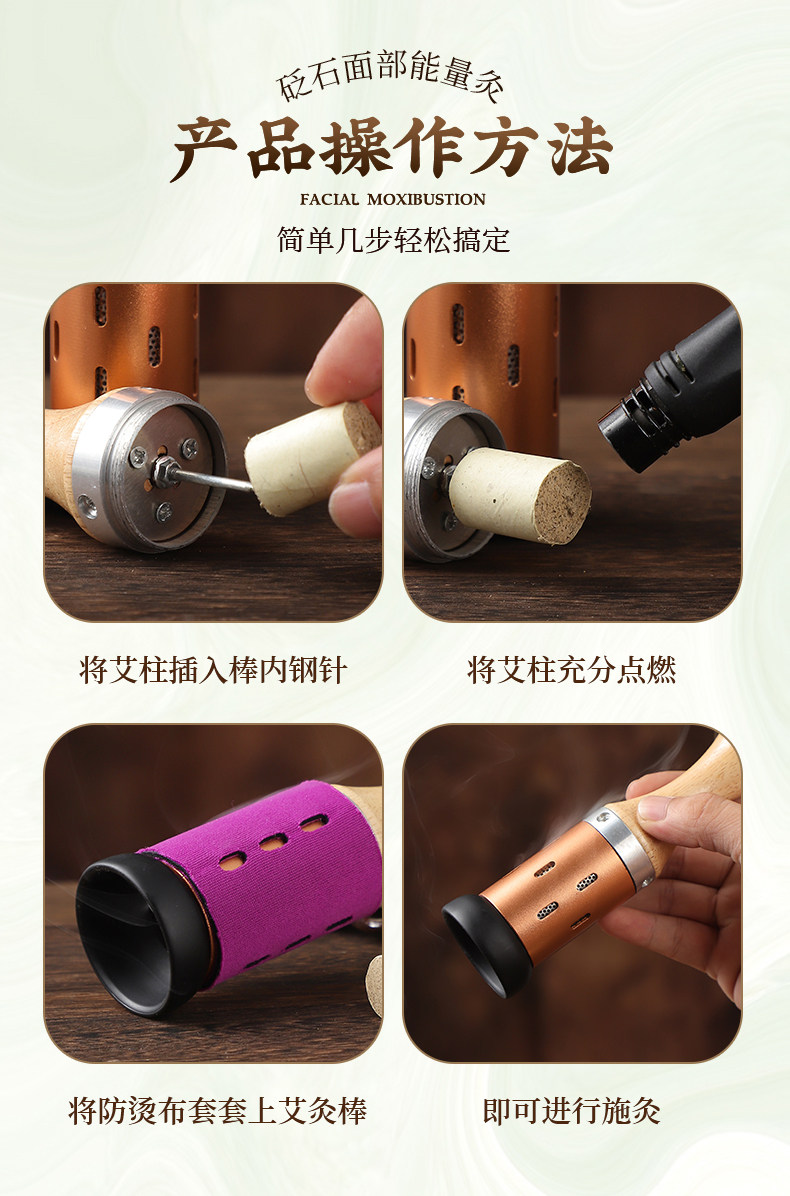 砭石面部能量灸
产品操作方法
FACIAL MOXIBUSTION
简单几步轻松搞定

将艾柱插入棒内钢针

将艾柱充分点燃

将防烫布套套上艾灸棒

即可进行施灸