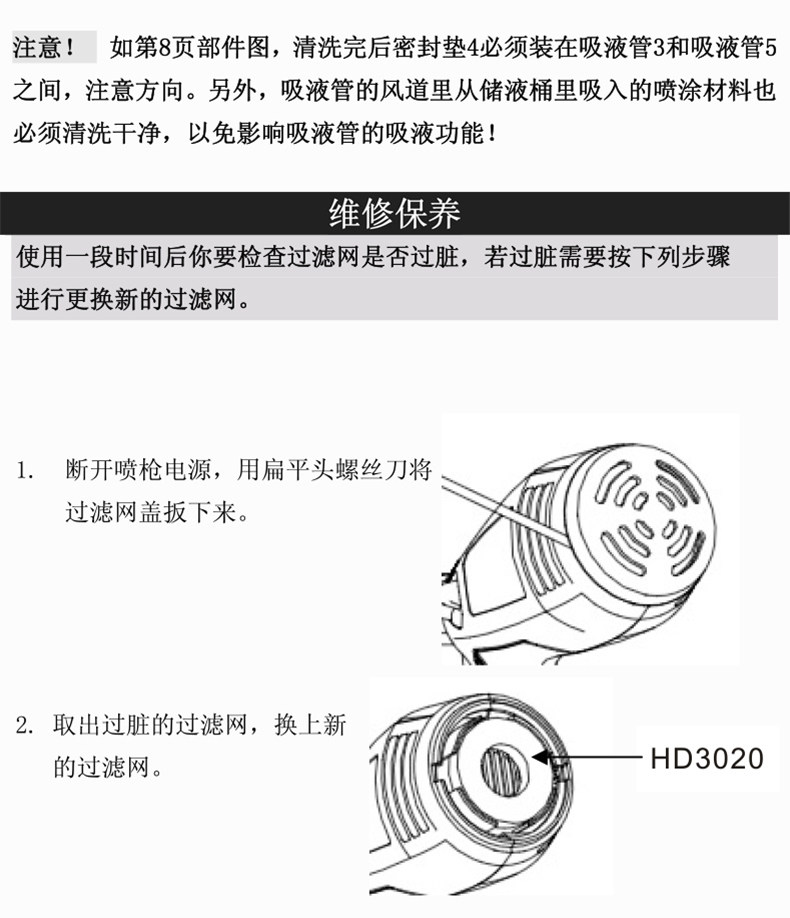 注意！ 如第8页部件图，清洗完后密封垫4必须装在吸液管3和吸液管5之间，注意方向。另外，吸液管的风道里从储液桶里吸入的喷涂材料也必须清洗干净，以免影响吸液管的吸液功能！

维修保养

使用一段时间后你要检查过滤网是否过脏，若过脏需要按下列步骤进行更换新的过滤网。

1. 断开喷枪电源，用扁平头螺丝刀将过滤网盖扳下来。

2. 取出过脏的过滤网，换上新的过滤网。

HD3020