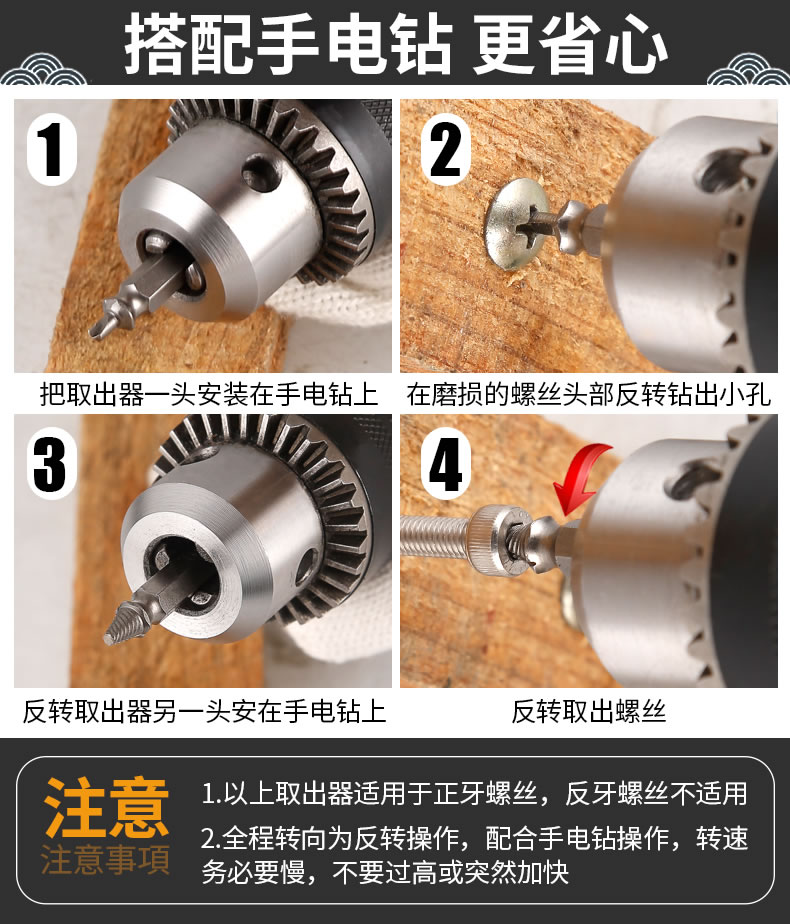 搭配手电钻 更省心

1
把取出器一头安装在手电钻上

2
在磨损的螺丝头部反转钻出小孔

3
反转取出器另一头安在手电钻上

4
反转取出螺丝

注意
注意事项

1.以上取出器适用于正牙螺丝，反牙螺丝不适用

2.全程转向为反转操作，配合手电钻操作，转速务必要慢，不要过高或突然加快