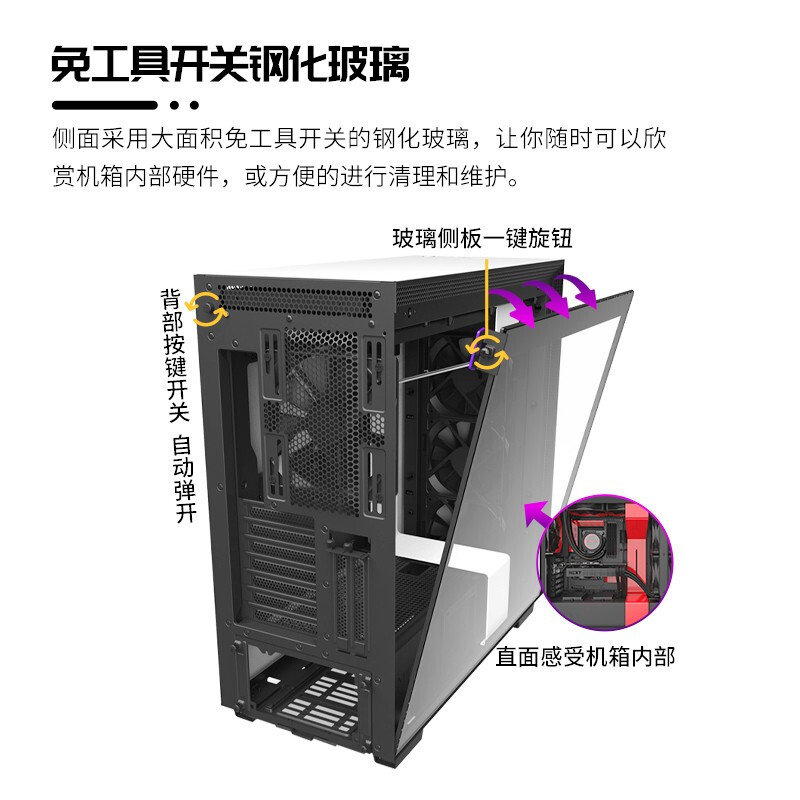 免工具开关钢化玻璃

侧面采用大面积免工具开关的钢化玻璃，让你随时可以欣赏机箱内部硬件，或方便的进行清理和维护。

玻璃侧板一键旋钮

背部按键开关 自动弹开

直面感受机箱内部