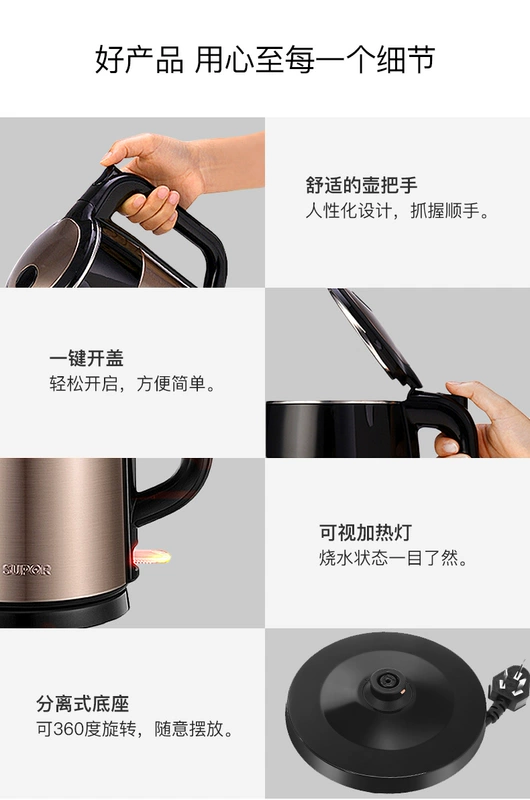 好产品 用心至每一个细节

舒适的壶把手
人性化设计，抓握顺手。

一键开盖
轻松开启，方便简单。

SUPOR

可视加热灯
烧水状态一目了然。

分离式底座
可360度旋转，随意摆放。