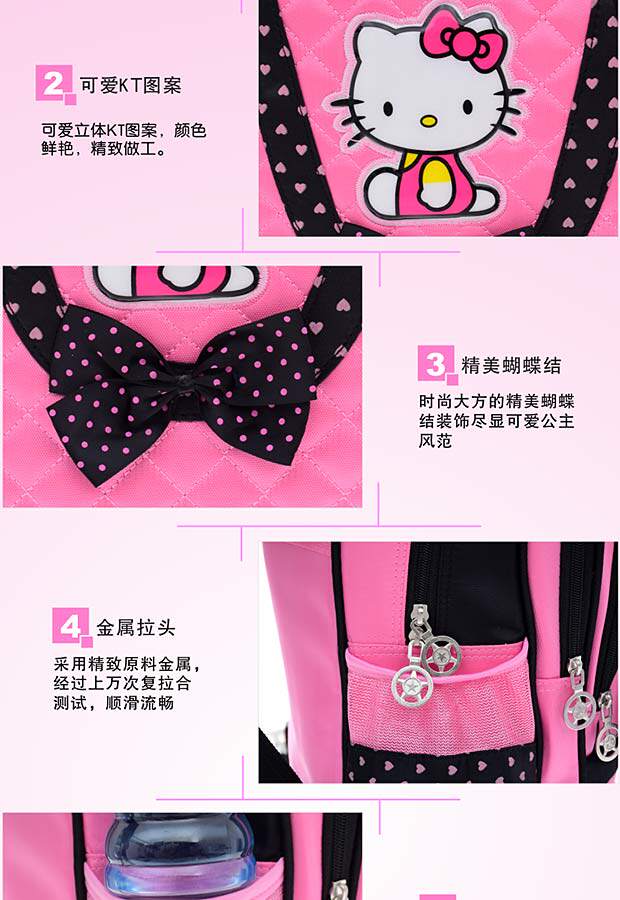 2 可爱KT图案

可爱立体KT图案，颜色鲜艳，精致做工。

3 精美蝴蝶结

时尚大方的精美蝴蝶结装饰尽显可爱公主风范

4 金属拉头

采用精致原料金属，经过上万次复拉合测试，顺滑流畅