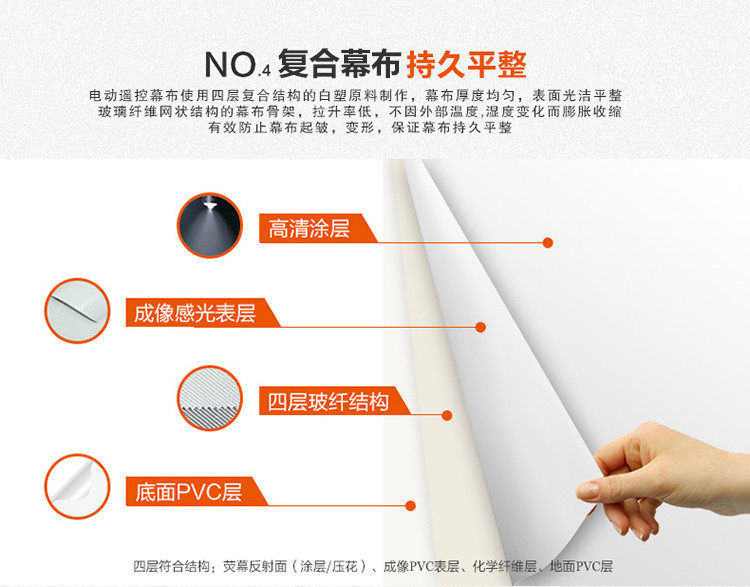 NO.4 复合幕布 持久平整

电动遥控幕布使用四层复合结构的白塑原料制作，幕布厚度均匀，表面光洁平整
玻璃纤维网状结构的幕布骨架，拉升率低，不因外部温度,湿度变化而膨胀收缩
有效防止幕布起皱，变形，保证幕布持久平整

高清涂层

成像感光表层

四层玻纤结构

底面PVC层

四层符合结构：荧幕反射面（涂层/压花）、成像PVC表层、化学纤维层、地面PVC层