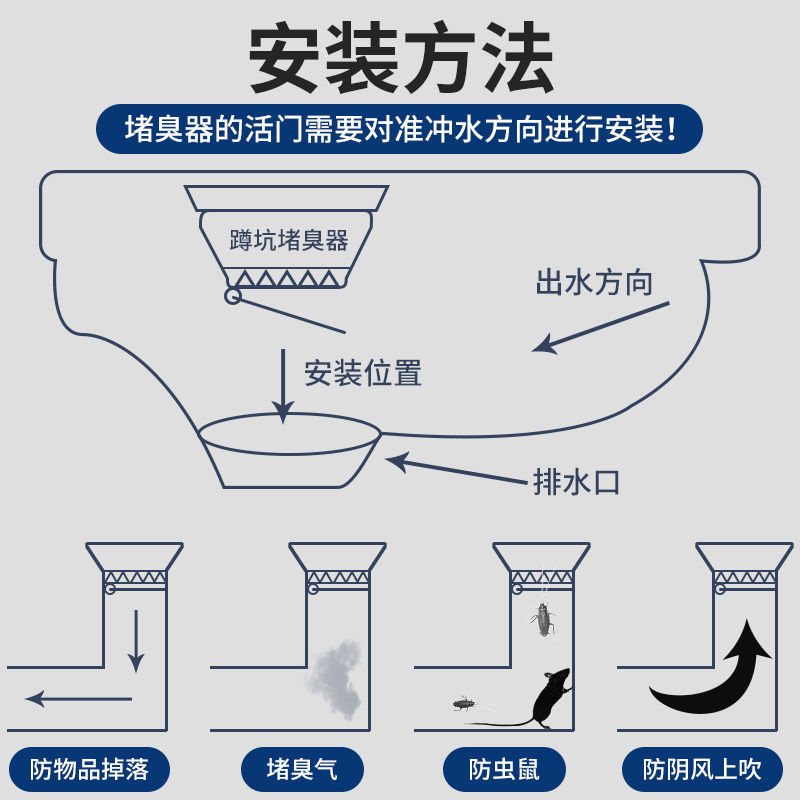 安装方法

堵臭器的活门需要对准冲水方向进行安装！

蹲坑堵臭器

出水方向

安装位置

排水口

防物品掉落

堵臭气

防虫鼠

防阴风上吹