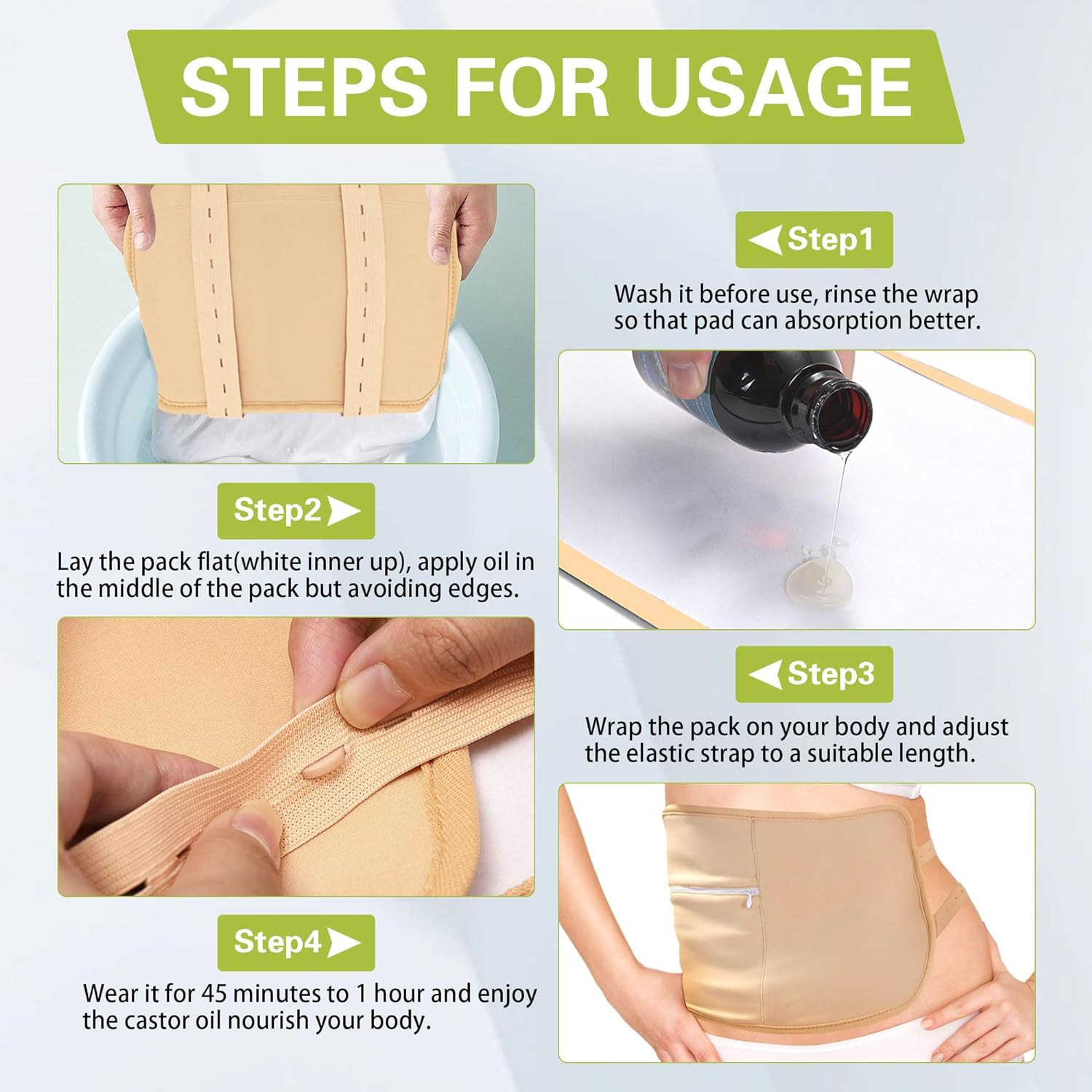 STEPS FOR USAGE

Step1

Wash it before use, rinse the wrap so that pad can absorption better.

Step2

Lay the pack flat(white inner up), apply oil in the middle of the pack but avoiding edges.

Step3

Wrap the pack on your body and adjust the elastic strap to a suitable length.

Step4

Wear it for 45 minutes to 1 hour and enjoy the castor oil nourish your body.