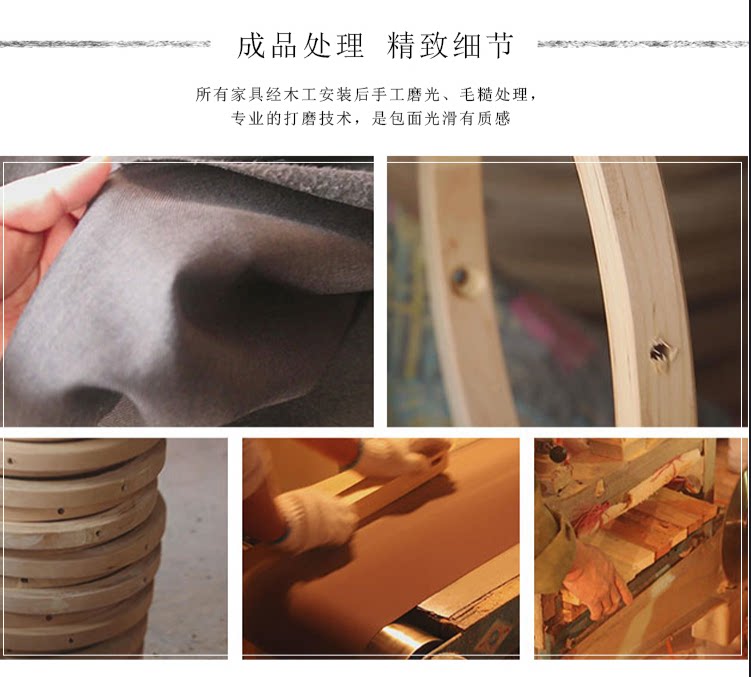 成品处理 精致细节

所有家具经木工安装后手工磨光、毛糙处理，
专业的打磨技术，是包面光滑有质感