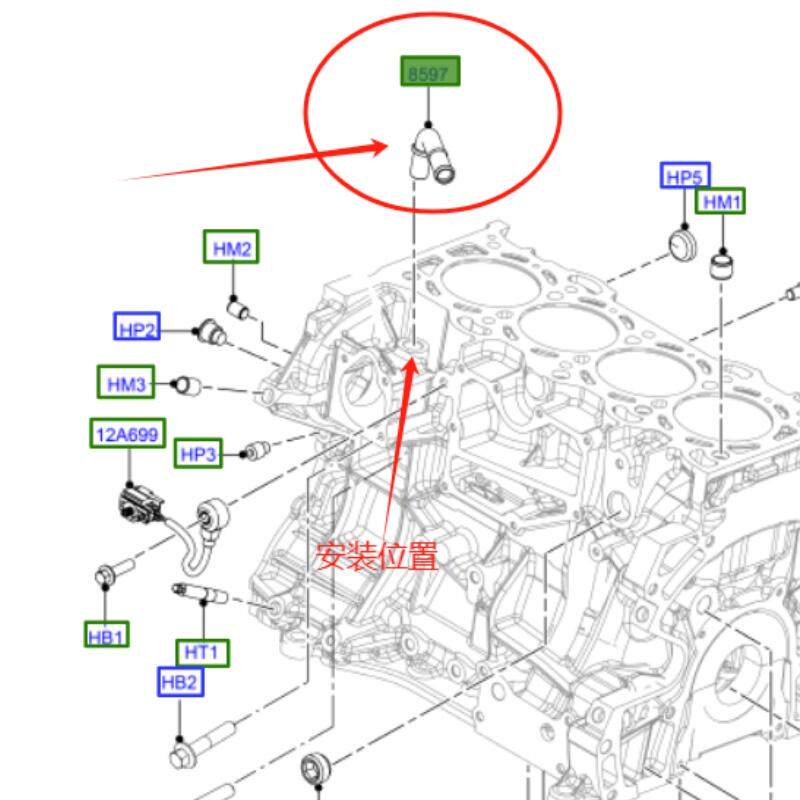 8597

HP5

HM1

HM2

HP2

HM3

12A699

HP3

安装位置

HB1

HT1

HB2