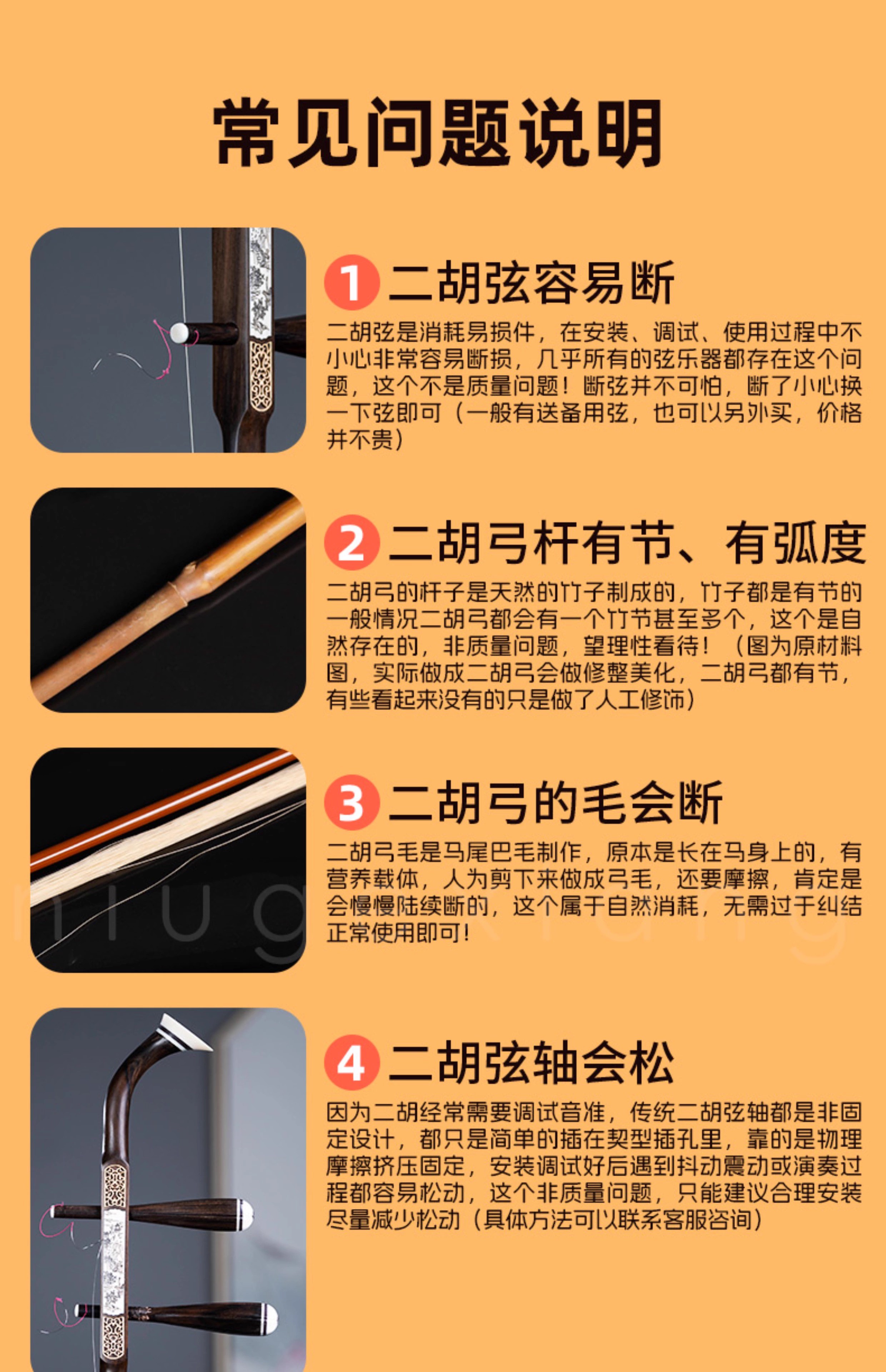 常见问题说明

1 二胡弦容易断

二胡弦是消耗易损件，在安装、调试、使用过程中不小心非常容易断损，几乎所有的弦乐器都存在这个问题，这个不是质量问题！断弦并不可怕，断了小心换一下弦即可（一般有送备用弦，也可以另外买，价格并不贵）

2 二胡弓杆有节、有弧度

二胡弓的杆子是天然的竹子制成的，竹子都是有节的一般情况二胡弓都会有一个竹节甚至多个，这个是自然存在的，非质量问题，望理性看待！（图为原材料图，实际做成二胡弓会做修整美化，二胡弓都有节，有些看起来没有的只是做了人工修饰）

3 二胡弓的毛会断

二胡弓毛是马尾巴毛制作，原本是长在马身上的，有营养载体，人为剪下来做成弓毛，还要摩擦，肯定是会慢慢陆续断的，这个属于自然消耗，无需过于纠结正常使用即可！

niugkiang

4 二胡弦轴会松

因为二胡经常需要调试音准，传统二胡弦轴都是非固定设计，都只是简单的插在契型插孔里，靠的是物理摩擦挤压固定，安装调试好后遇到抖动震动或演奏过程都容易松动，这个非质量问题，只能建议合理安装尽量减少松动（具体方法可以联系客服咨询）