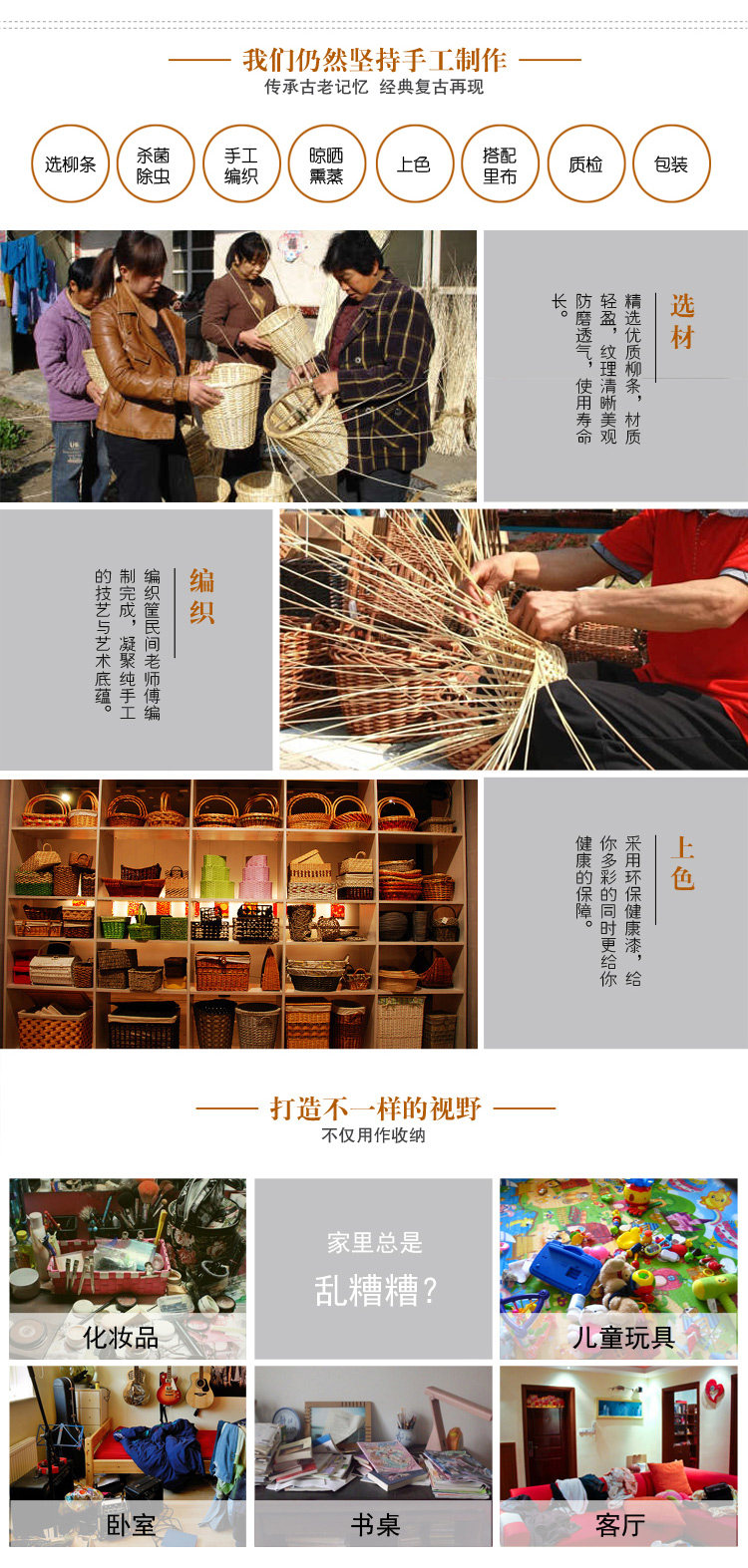 我们仍然坚持手工制作
传承古老记忆 经典复古再现

选柳条
杀菌除虫
手工编织
晾晒熏蒸
上色
搭配里布
质检
包装

选材
精选优质柳条，材质轻盈，纹理清晰美观防磨透气，使用寿命长。

编织
编织筐民间老师傅编制完成，凝聚纯手工的技艺与艺术底蕴。

上色
采用环保健康漆，给你多彩的同时更给你健康的保障。

打造不一样的视野
不仅用作收纳

化妆品
家里总是
乱糟糟？
儿童玩具
卧室
书桌
客厅