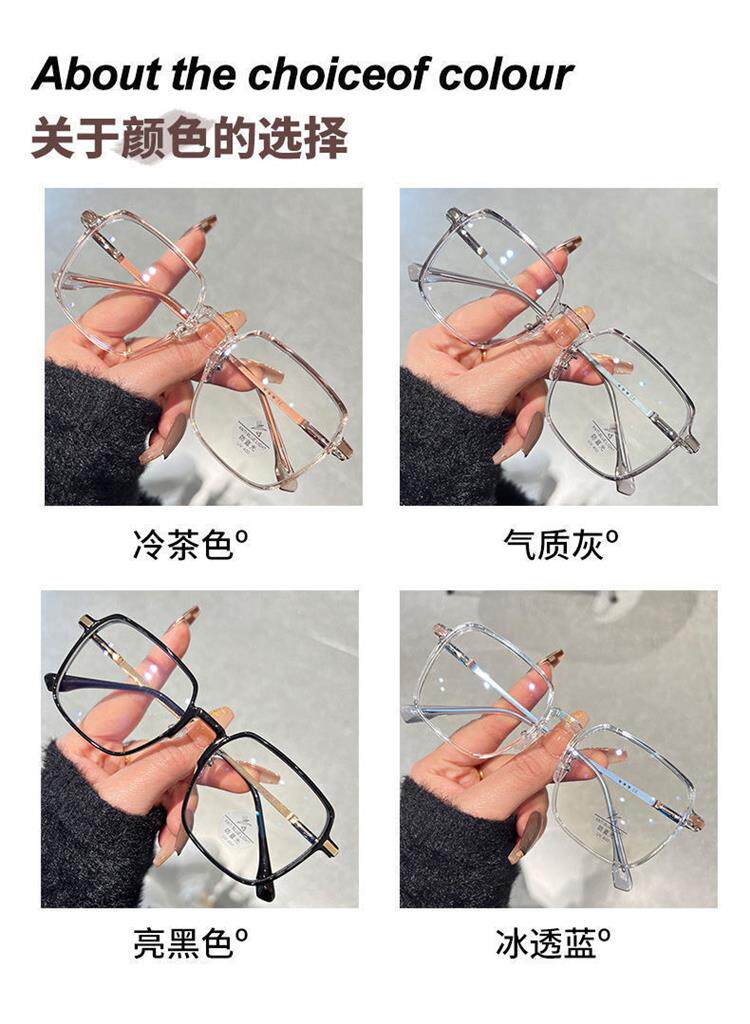 About the choiceof colour
关于颜色的选择

冷茶色°

气质灰°

亮黑色°

冰透蓝°