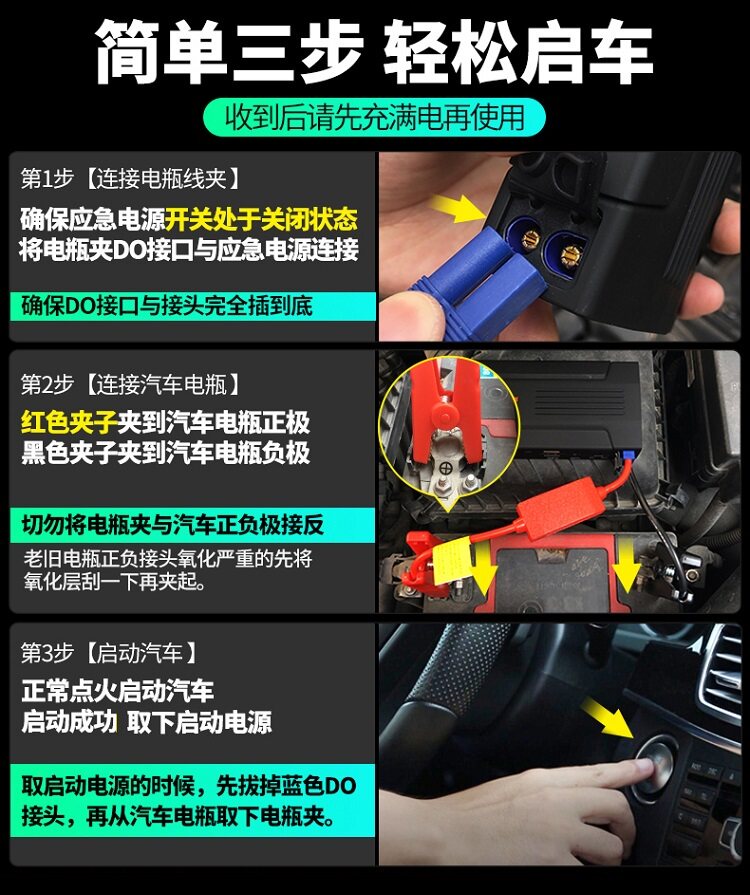 简单三步 轻松启车

收到后请先充满电再使用

第1步【连接电瓶线夹】

确保应急电源开关处于关闭状态
将电瓶夹DO接口与应急电源连接

确保DO接口与接头完全插到底

第2步【连接汽车电瓶】

红色夹子夹到汽车电瓶正极
黑色夹子夹到汽车电瓶负极

切勿将电瓶夹与汽车正负极接反

老旧电瓶正负接头氧化严重的先将氧化层刮一下再夹起。

第3步【启动汽车】

正常点火启动汽车
启动成功 取下启动电源

取启动电源的时候，先拔掉蓝色DO接头，再从汽车电瓶取下电瓶夹。