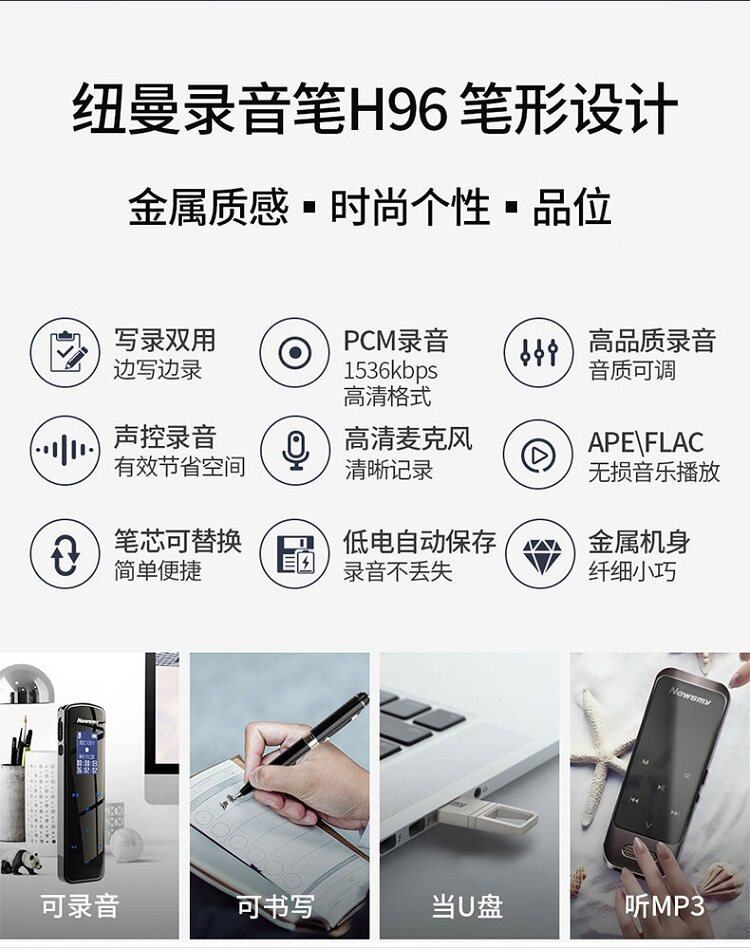 纽曼录音笔H96 笔形设计

金属质感 ▪ 时尚个性 ▪ 品位

写录双用
边写边录

PCM录音
1536kbps
高清格式

高品质录音
音质可调

声控录音
有效节省空间

高清麦克风
清晰记录

APE\FLAC
无损音乐播放

笔芯可替换
简单便捷

低电自动保存
录音不丢失

金属机身
纤细小巧

Newsmy

可录音

可书写

当U盘

Newsmy

听MP3