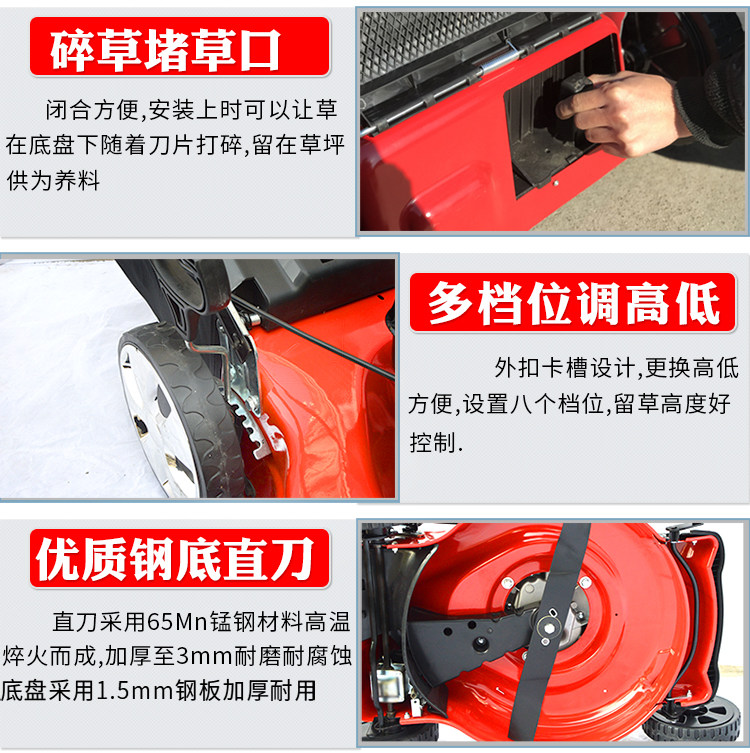 碎草堵草口

闭合方便,安装上时可以让草在底盘下随着刀片打碎,留在草坪供为养料

多档位调高低

外扣卡槽设计,更换高低方便,设置八个档位,留草高度好控制.

优质钢底直刀

直刀采用65Mn锰钢材料高温焠火而成,加厚至3mm耐磨耐腐蚀底盘采用1.5mm钢板加厚耐用