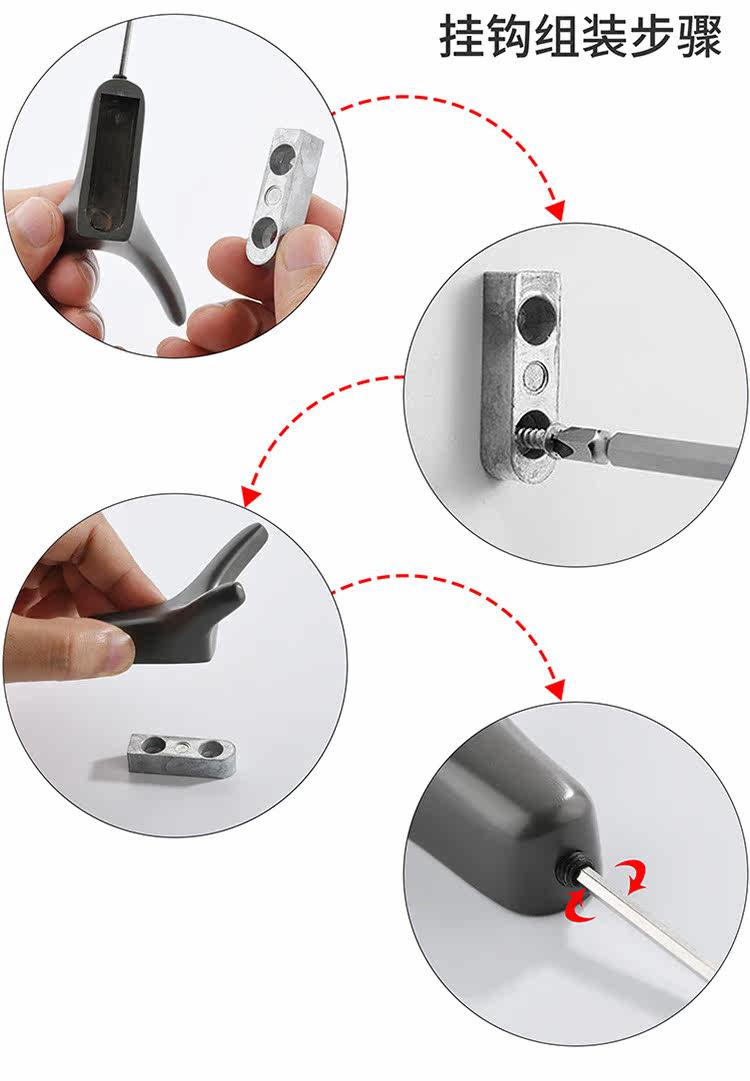 挂钩组装步骤