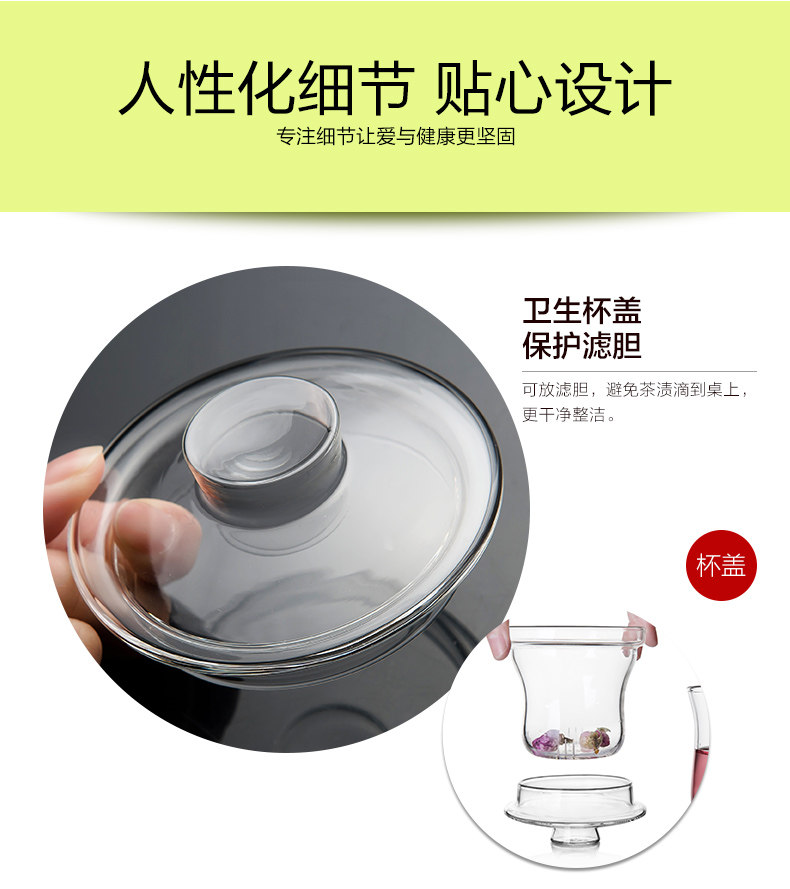 人性化细节 贴心设计

专注细节让爱与健康更坚固

卫生杯盖
保护滤胆

可放滤胆，避免茶渍滴到桌上，更干净整洁。

杯盖