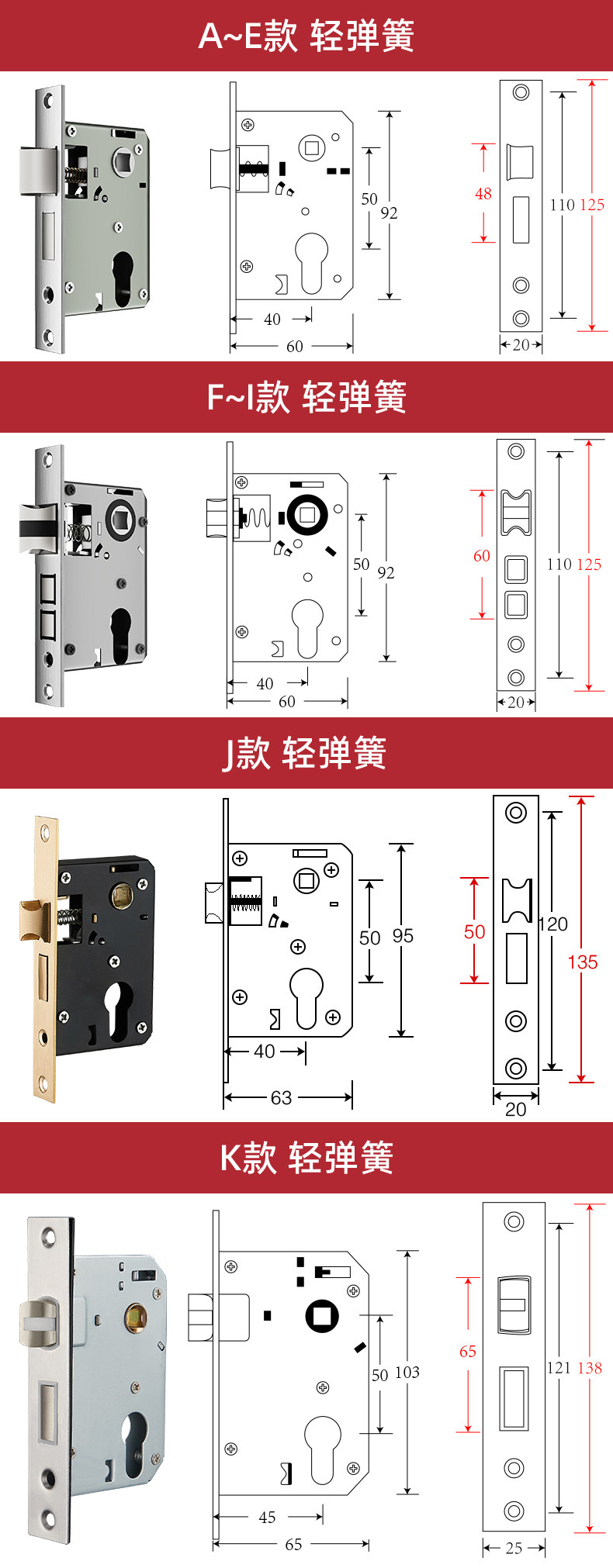 A~E款 轻弹簧

50
92
40
60
48
110
125
20

F~I款 轻弹簧

50
92
40
60
60
110
125
20

J款 轻弹簧

50
95
40
63
50
120
135
20

K款 轻弹簧

50
103
45
65
65
121
138
25