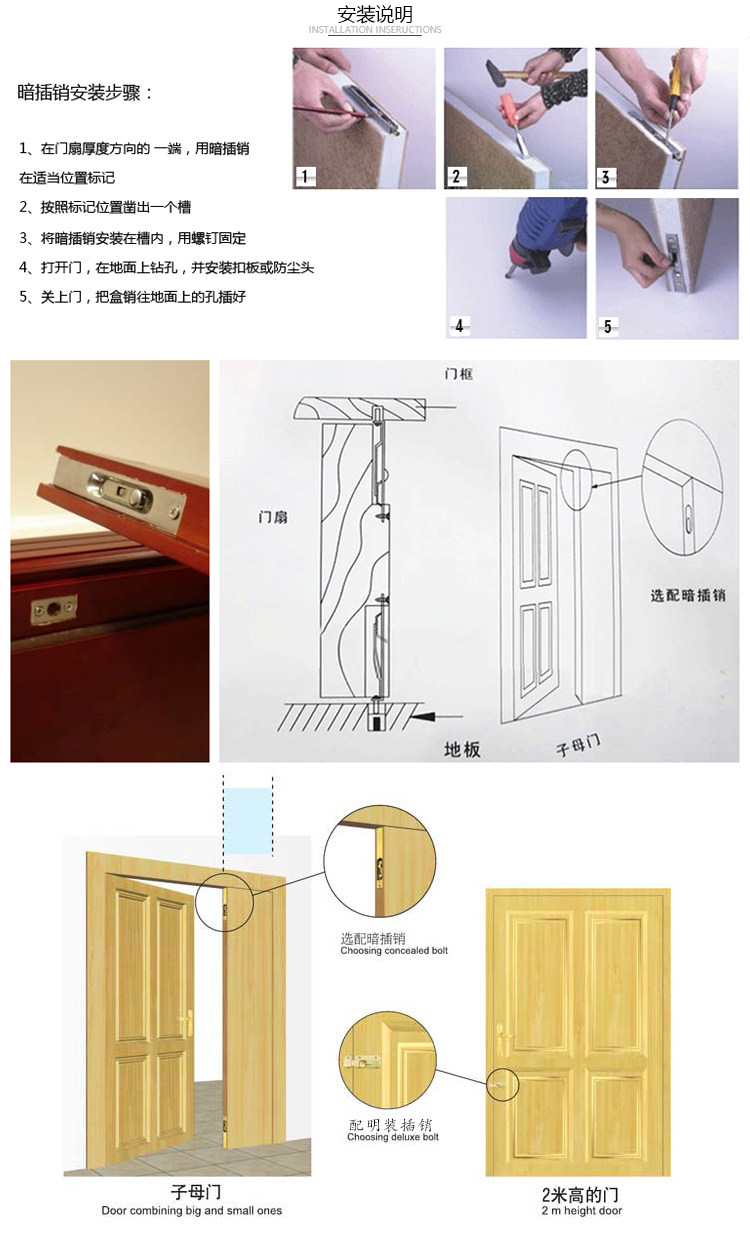 安装说明
INSTALLATION INSERUCTIONS

暗插销安装步骤：

1、在门扇厚度方向的 一端，用暗插销在适当位置标记
2、按照标记位置凿出一个槽
3、将暗插销安装在槽内，用螺钉固定
4、打开门，在地面上钻孔，并安装扣板或防尘头
5、关上门，把盒销往地面上的孔插好

1
2
3
4
5

门框
门扇
选配暗插销
地板
子母门

选配暗插销
Choosing concealed bolt

配明装插销
Choosing deluxe bolt

子母门
Door combining big and small ones

2米高的门
2 m height door