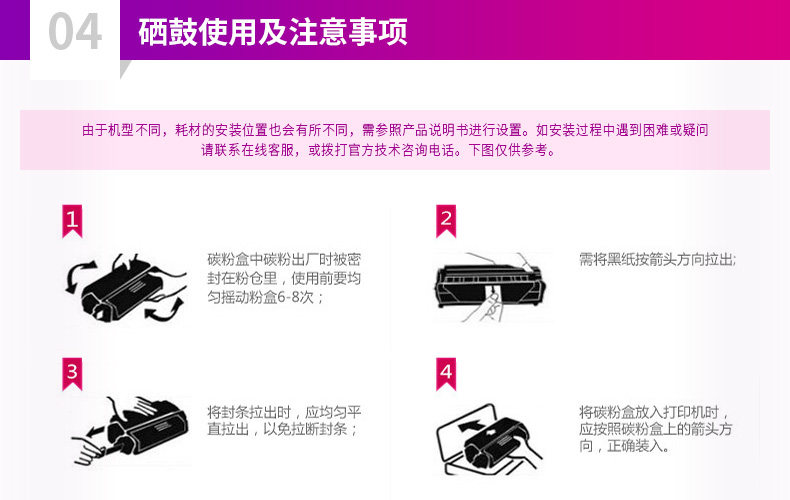 04 硒鼓使用及注意事项

由于机型不同，耗材的安装位置也会有所不同，需参照产品说明书进行设置。如安装过程中遇到困难或疑问请联系在线客服，或拨打官方技术咨询电话。下图仅供参考。

1

碳粉盒中碳粉出厂时被密封在粉仓里，使用前要均匀摇动粉盒6-8次；

2

需将黑纸按箭头方向拉出;

3

将封条拉出时，应均匀平直拉出，以免拉断封条；

4

将碳粉盒放入打印机时，应按照碳粉盒上的箭头方向，正确装入。