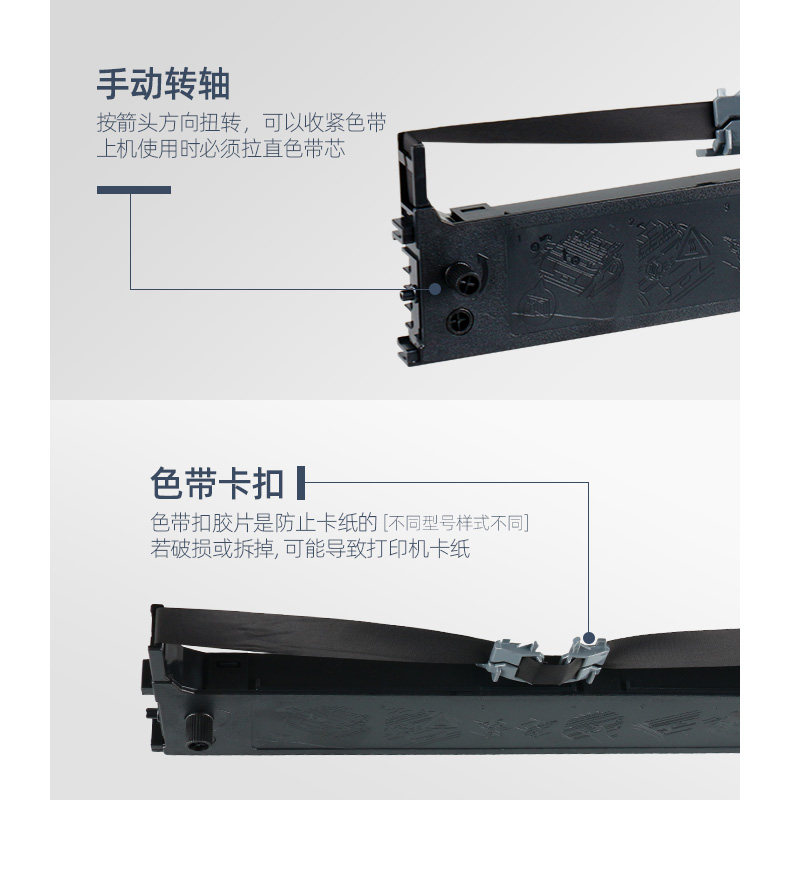 手动转轴

按箭头方向扭转，可以收紧色带
上机使用时必须拉直色带芯

色带卡扣

色带扣胶片是防止卡纸的 [不同型号样式不同]
若破损或拆掉, 可能导致打印机卡纸