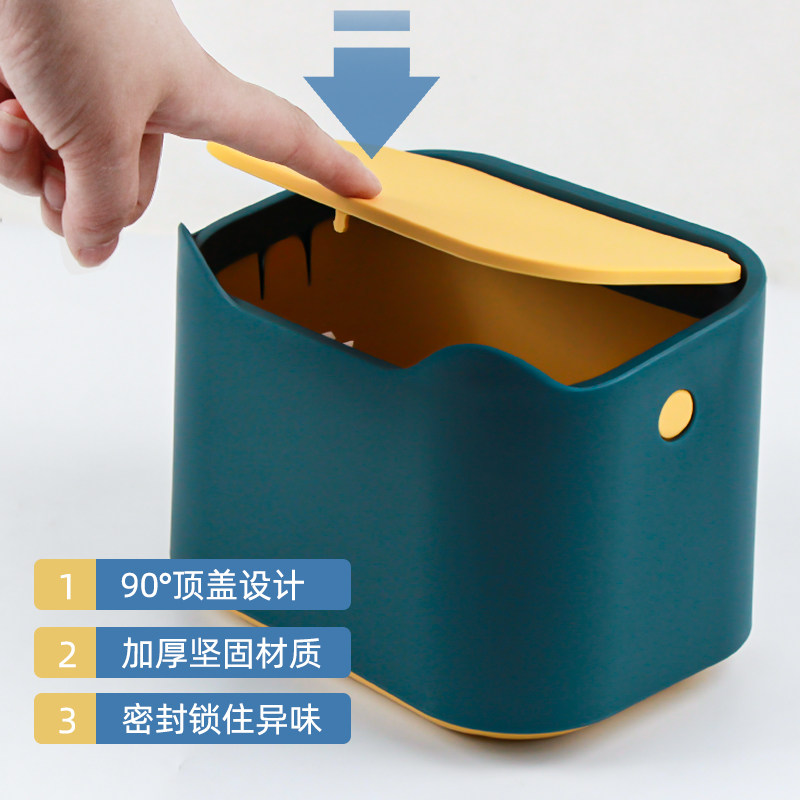 1 90°顶盖设计

2 加厚坚固材质

3 密封锁住异味