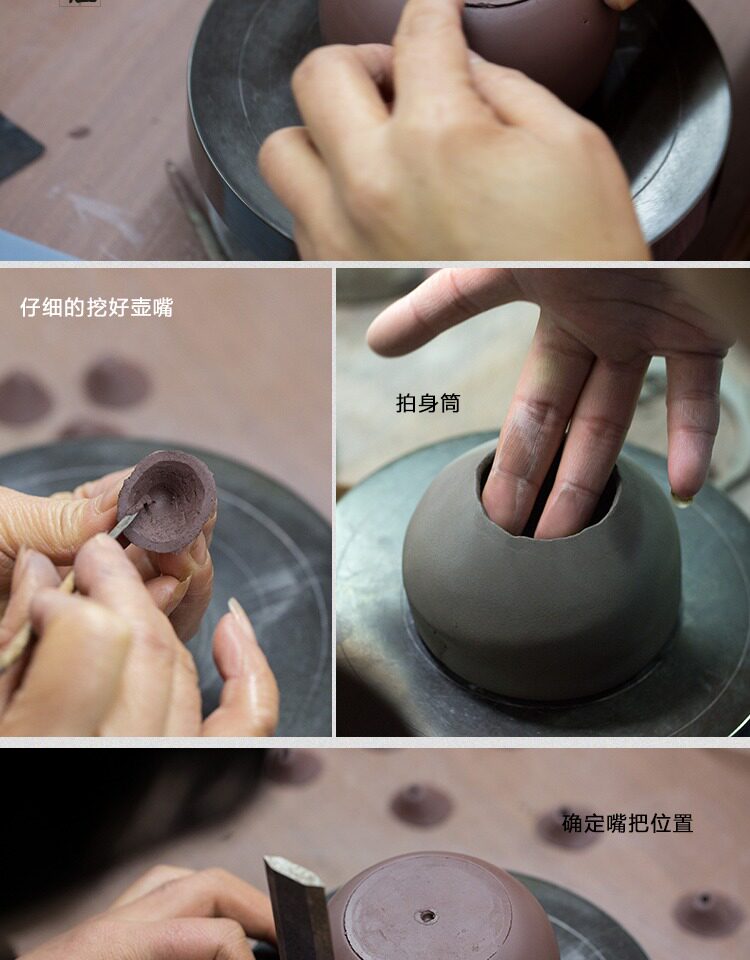 仔细的挖好壶嘴

拍身筒

确定嘴把位置