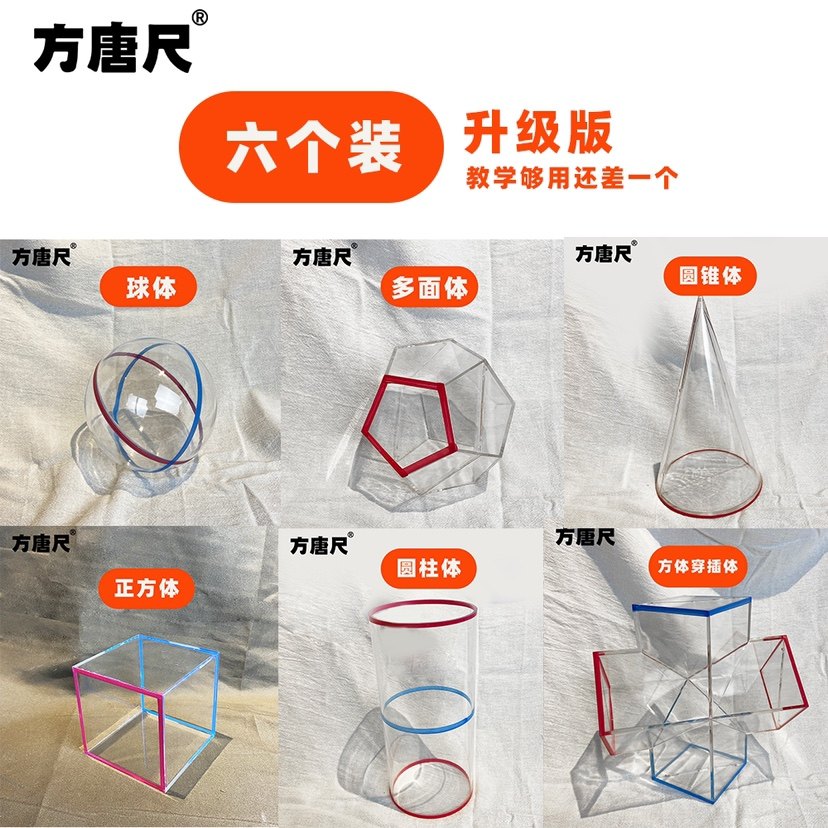 方唐尺®

六个装

升级版
教学够用还差一个

方唐尺®
球体

方唐尺®
多面体

方唐尺®
圆锥体

方唐尺®
正方体

方唐尺®
圆柱体

方唐尺
方体穿插体