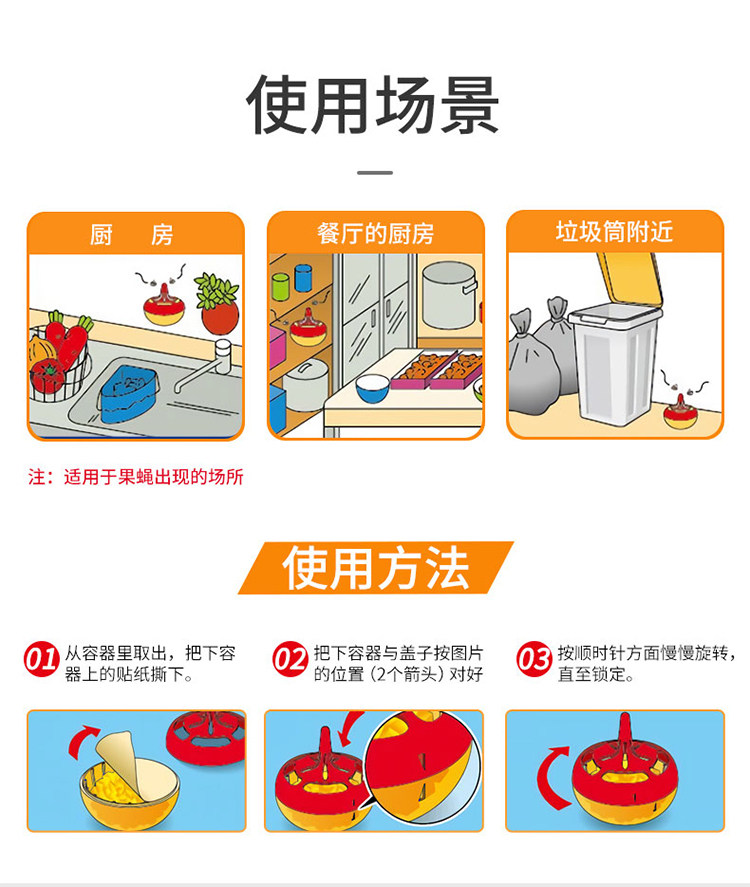 使用场景

厨　房

餐厅的厨房

垃圾筒附近

注：适用于果蝇出现的场所

使用方法

01 从容器里取出，把下容器上的贴纸撕下。

02 把下容器与盖子按图片的位置（2个箭头）对好

03 按顺时针方面慢慢旋转，直至锁定。