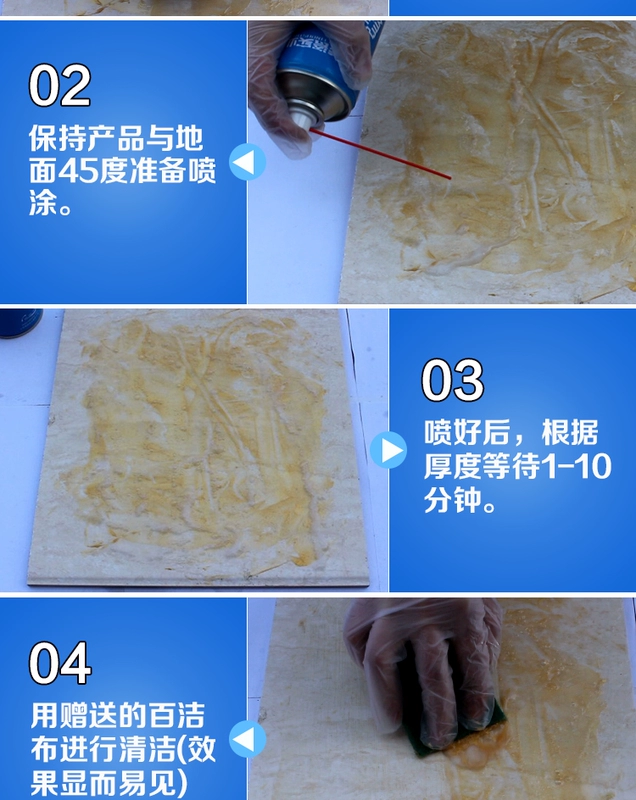 02

保持产品与地面45度准备喷涂。

03

喷好后，根据厚度等待1-10分钟。

04

用赠送的百洁布进行清洁(效果显而易见)