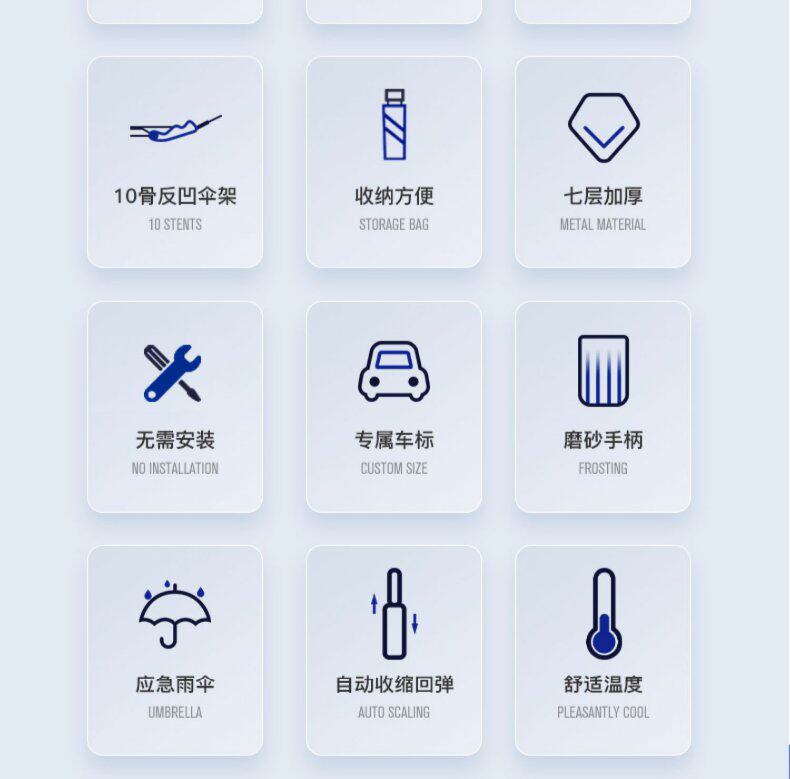 10骨反凹伞架
10 STENTS

收纳方便
STORAGE BAG

七层加厚
METAL MATERIAL

无需安装
NO INSTALLATION

专属车标
CUSTOM SIZE

磨砂手柄
FROSTING

应急雨伞
UMBRELLA

自动收缩回弹
AUTO SCALING

舒适温度
PLEASANTLY COOL