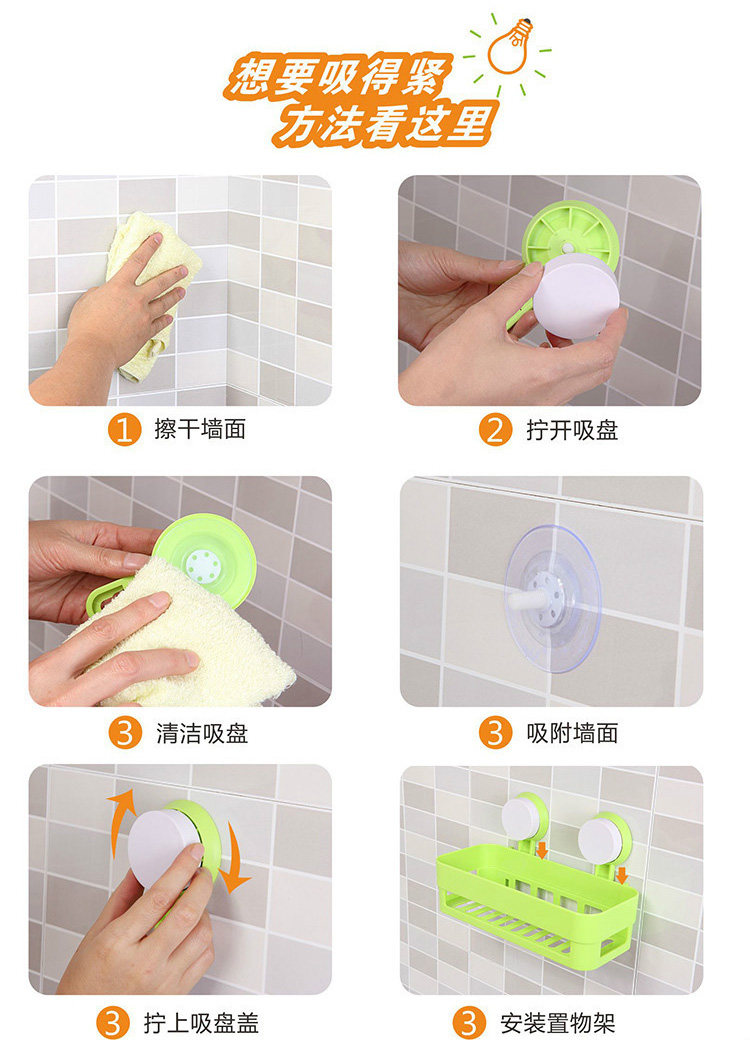 想要吸得紧
方法看这里

1 擦干墙面

2 拧开吸盘

3 清洁吸盘

3 吸附墙面

3 拧上吸盘盖

3 安装置物架