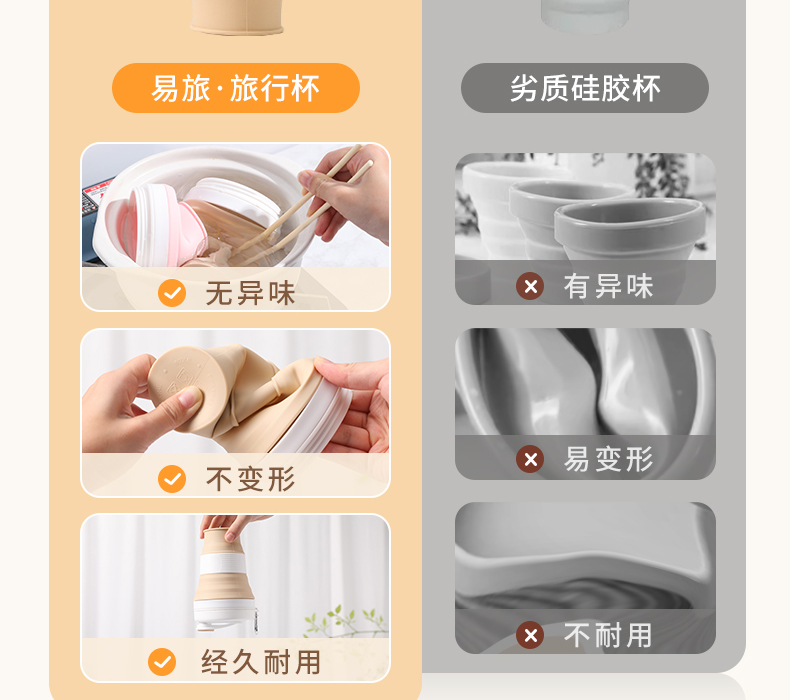 易旅·旅行杯

无异味

不变形

经久耐用

劣质硅胶杯

有异味

易变形

不耐用