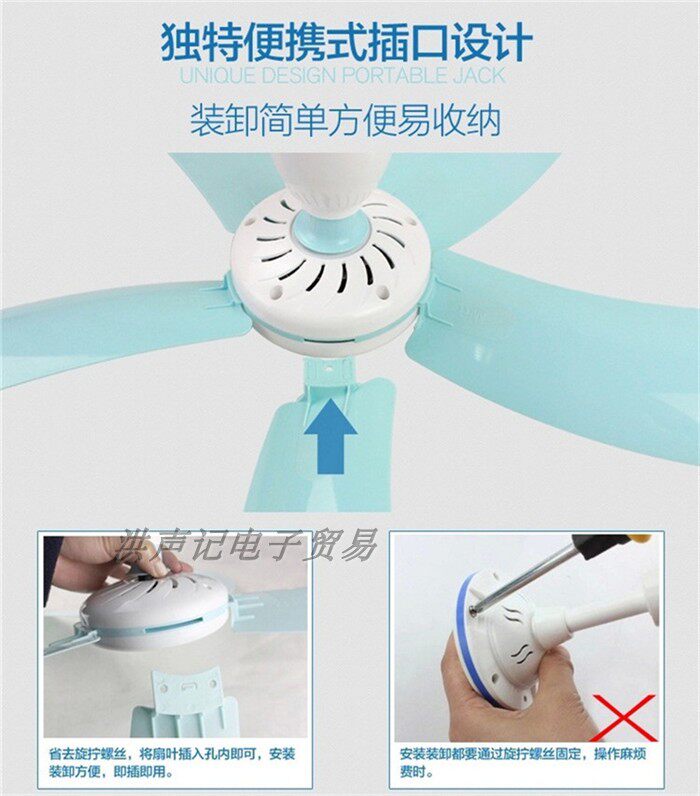 独特便携式插口设计
UNIQUE DESIGN PORTABLE JACK
装卸简单方便易收纳

洪声记电子贸易

省去旋拧螺丝，将扇叶插入孔内即可，安装装卸方便，即插即用。

安装装卸都要通过旋拧螺丝固定，操作麻烦费时。