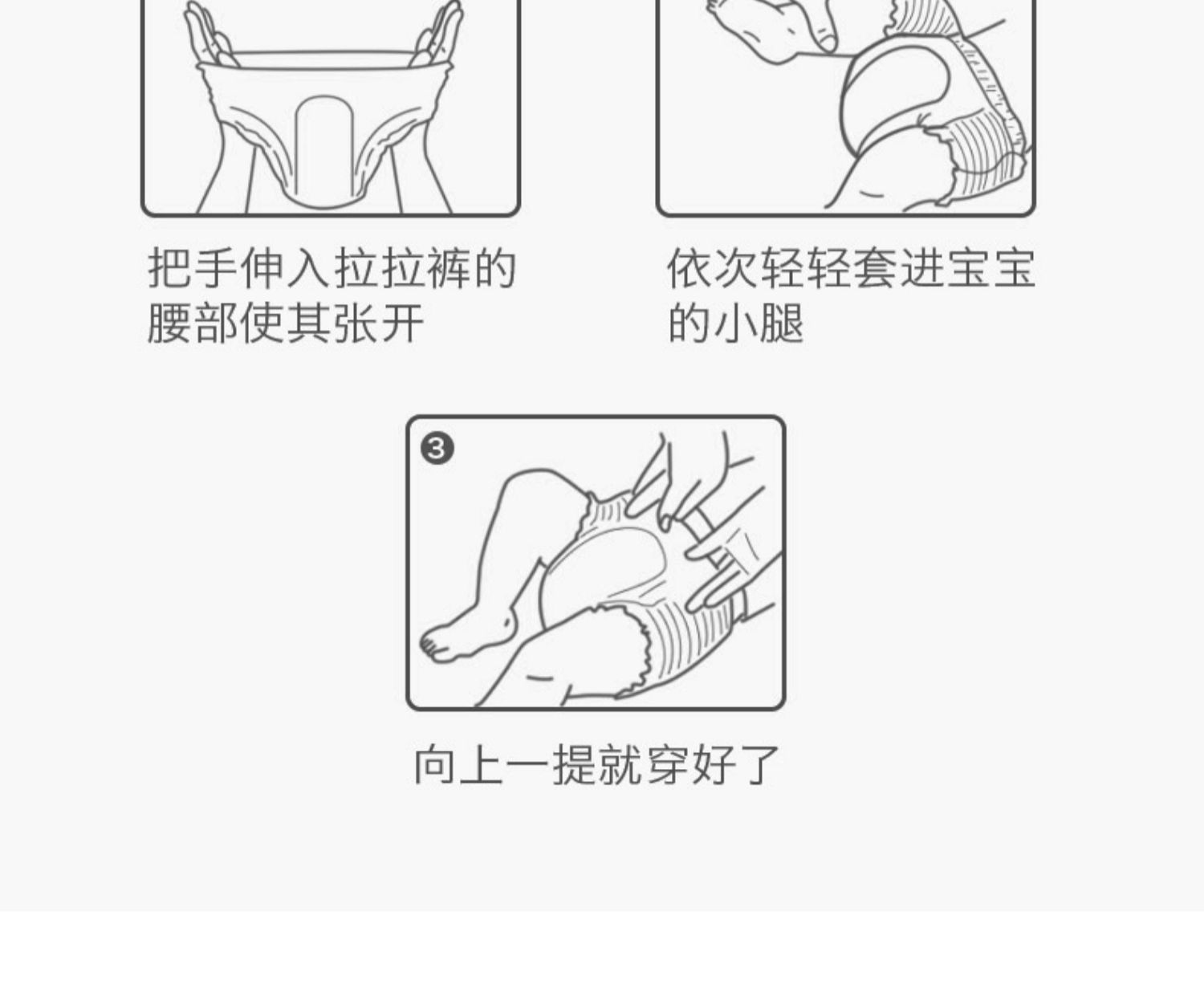 把手伸入拉拉裤的腰部使其张开

依次轻轻套进宝宝的小腿

❸

向上一提就穿好了