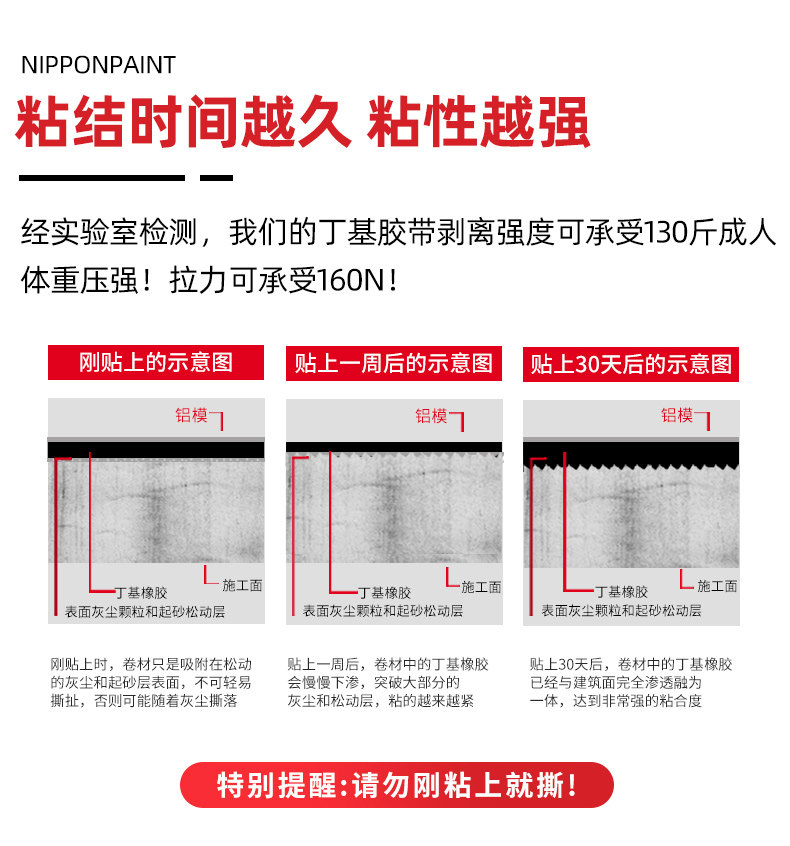 NIPPONPAINT

粘结时间越久 粘性越强

经实验室检测，我们的丁基胶带剥离强度可承受130斤成人体重压强！拉力可承受160N！

刚贴上的示意图

铝模

施工面

丁基橡胶

表面灰尘颗粒和起砂松动层

刚贴上时，卷材只是吸附在松动的灰尘和起砂层表面，不可轻易撕扯，否则可能随着灰尘撕落

贴上一周后的示意图

铝模

施工面

丁基橡胶

表面灰尘颗粒和起砂松动层

贴上一周后，卷材中的丁基橡胶会慢慢下渗，突破大部分的灰尘和松动层，粘的越来越紧

贴上30天后的示意图

铝模

施工面

丁基橡胶

表面灰尘颗粒和起砂松动层

贴上30天后，卷材中的丁基橡胶已经与建筑面完全渗透融为一体，达到非常强的粘合度

特别提醒:请勿刚粘上就撕!